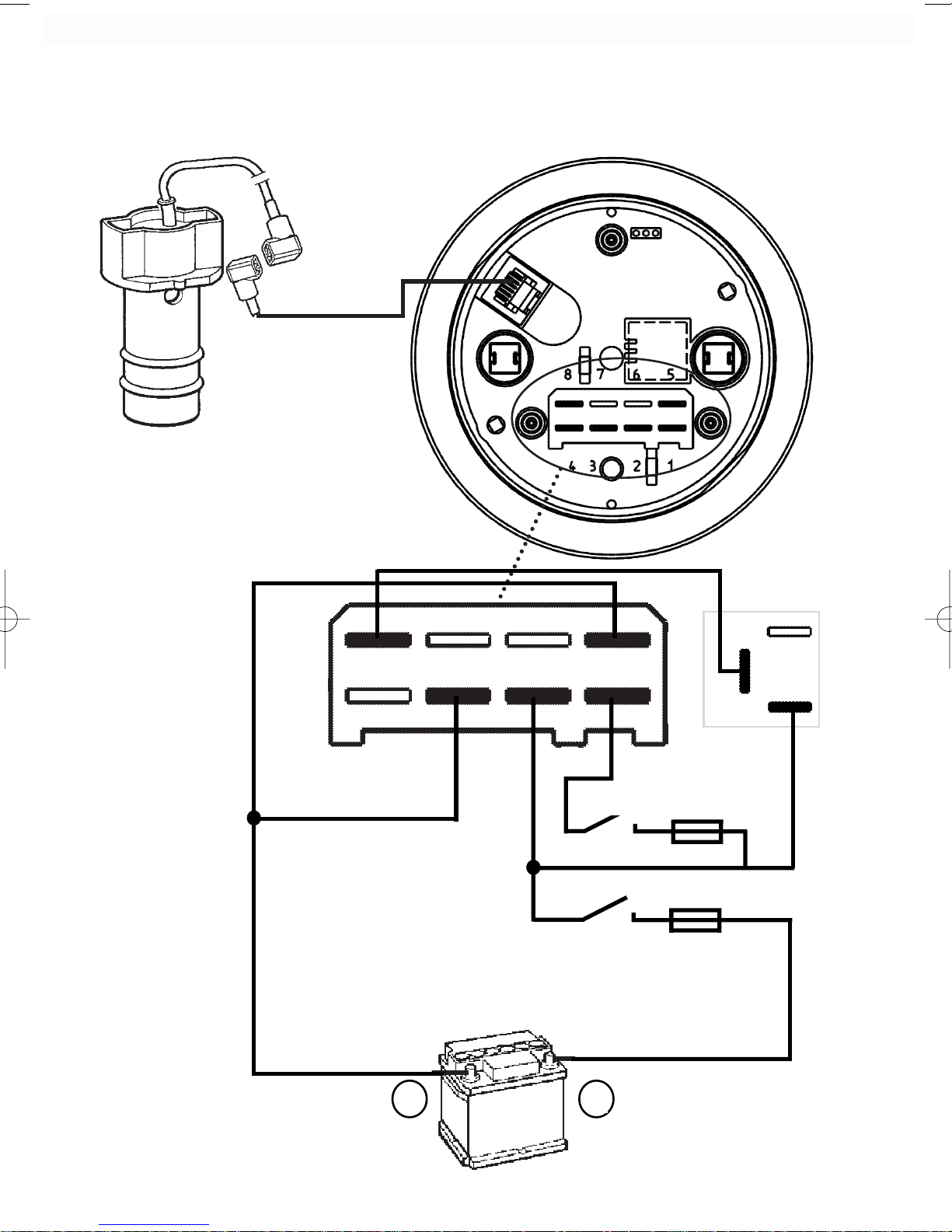 8 7 6 5
4 3 2 1