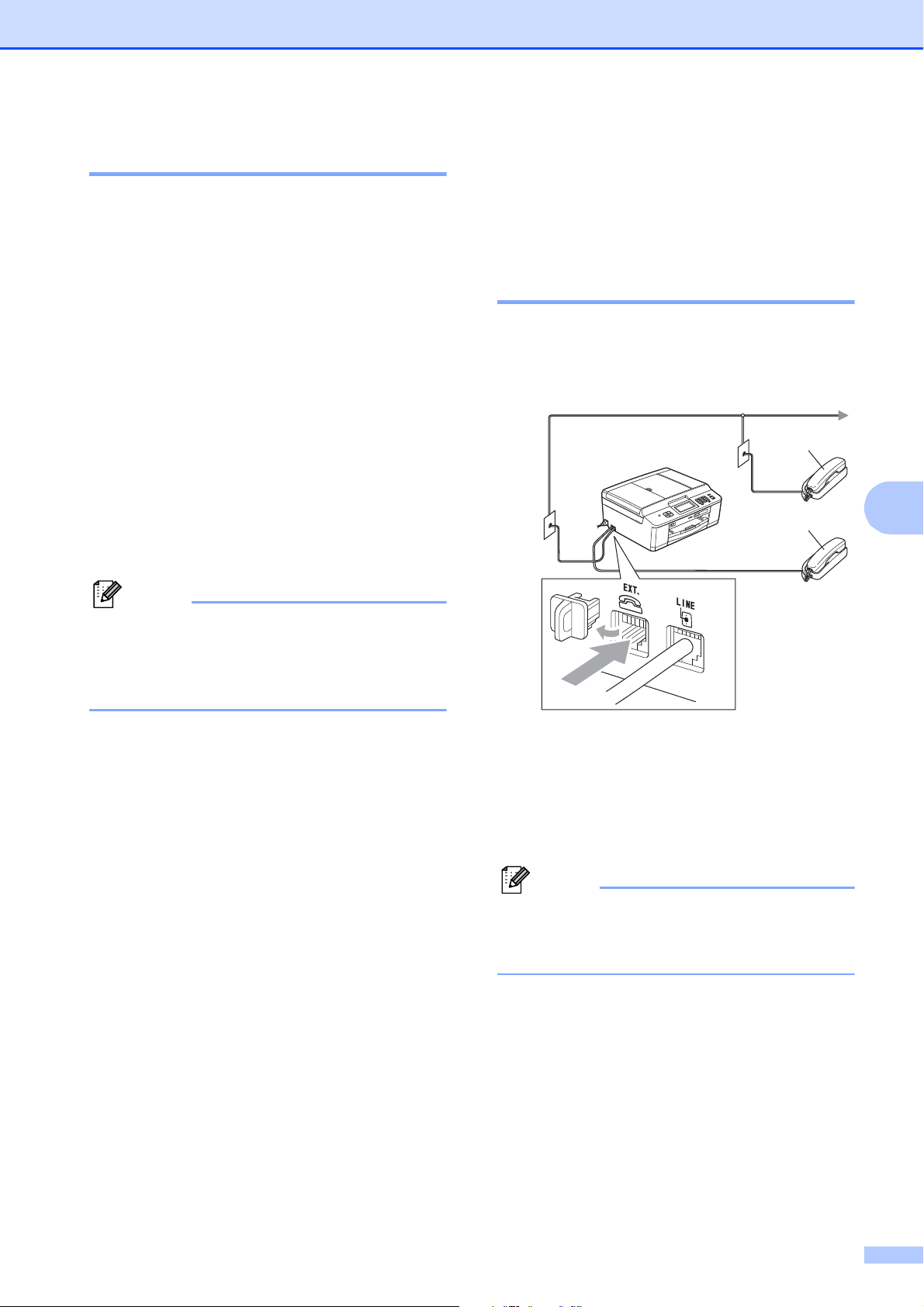 EXT.

LINE