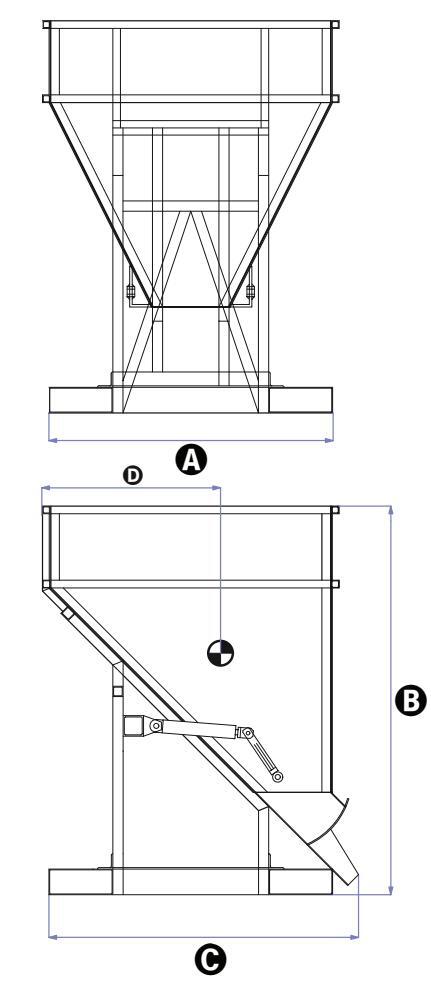 A
D
B
C