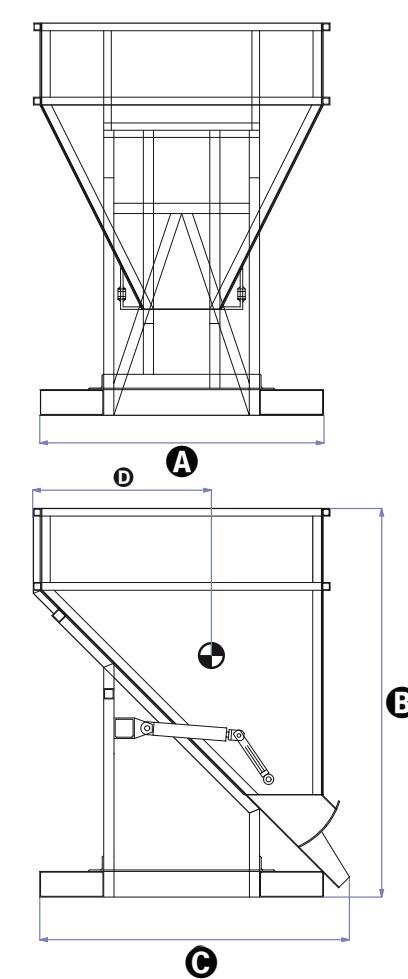 A
D
B
C