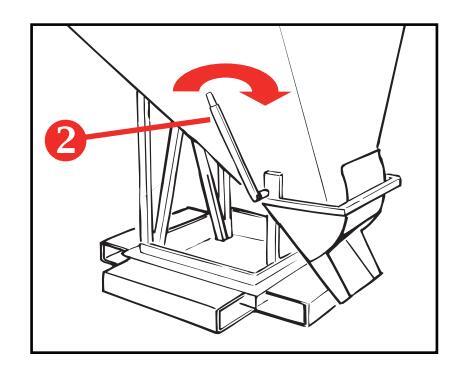 2