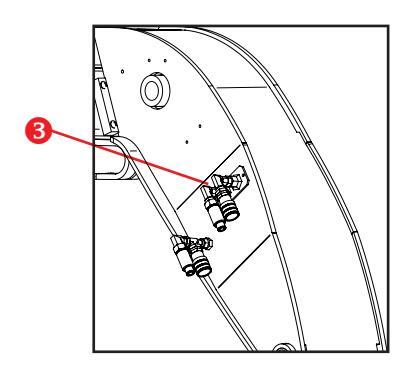 3