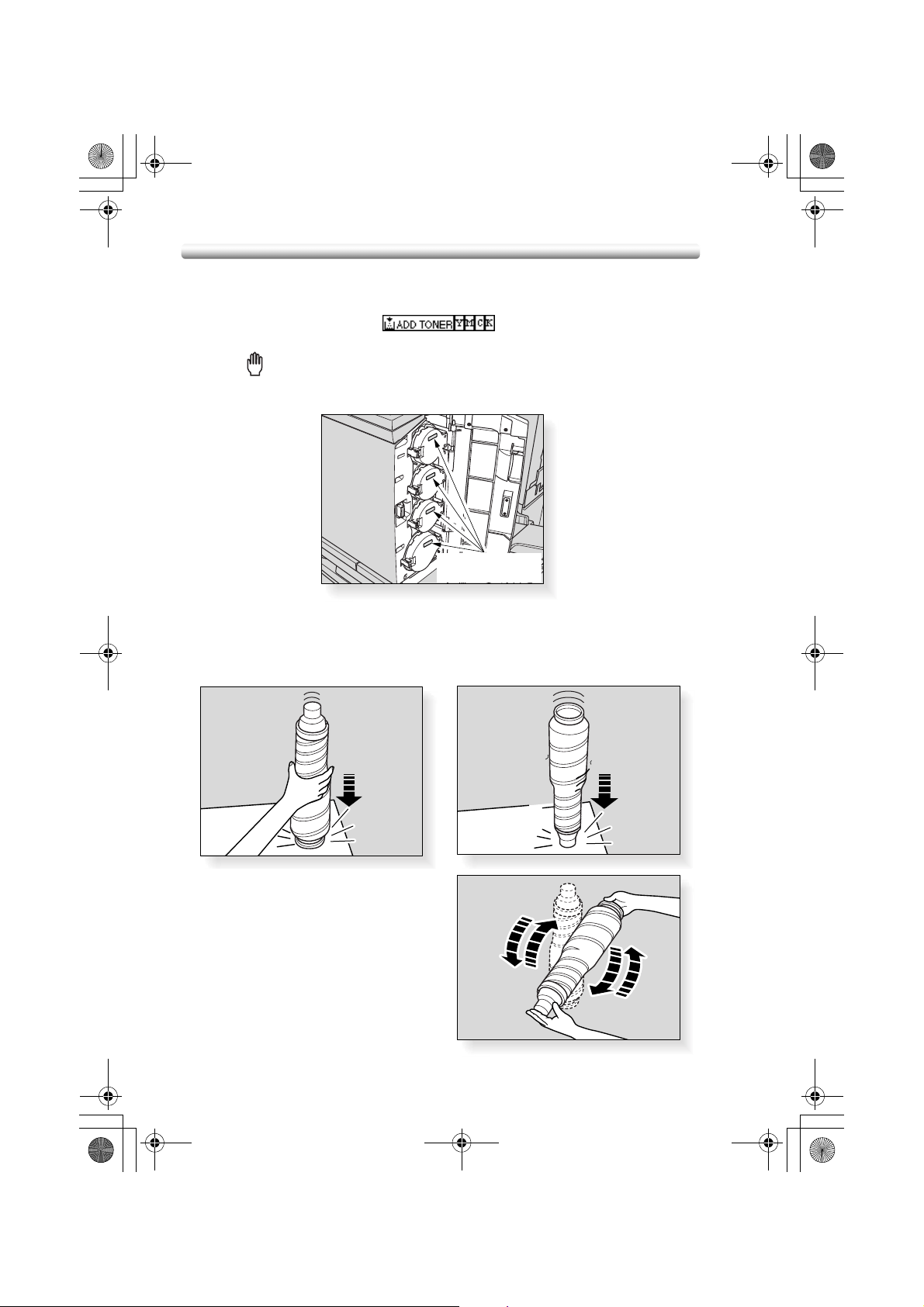 ADD TONER Y M C K