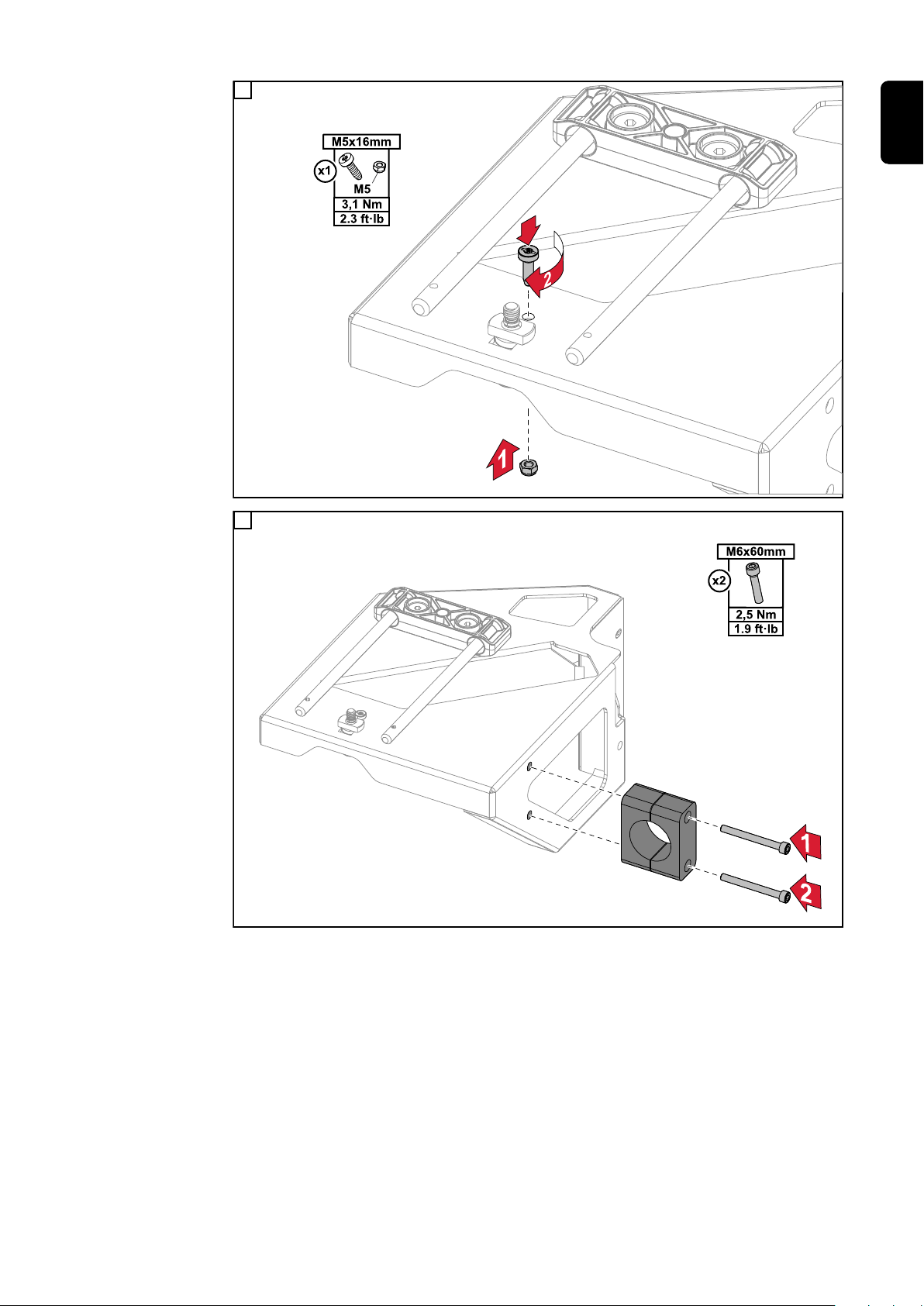 M5x16mm
x1
M5
3,1 Nm
2.3 ft·lb

2

1

M6x60mm
x2
2,5 Nm
1.9 ft·lb

1

2