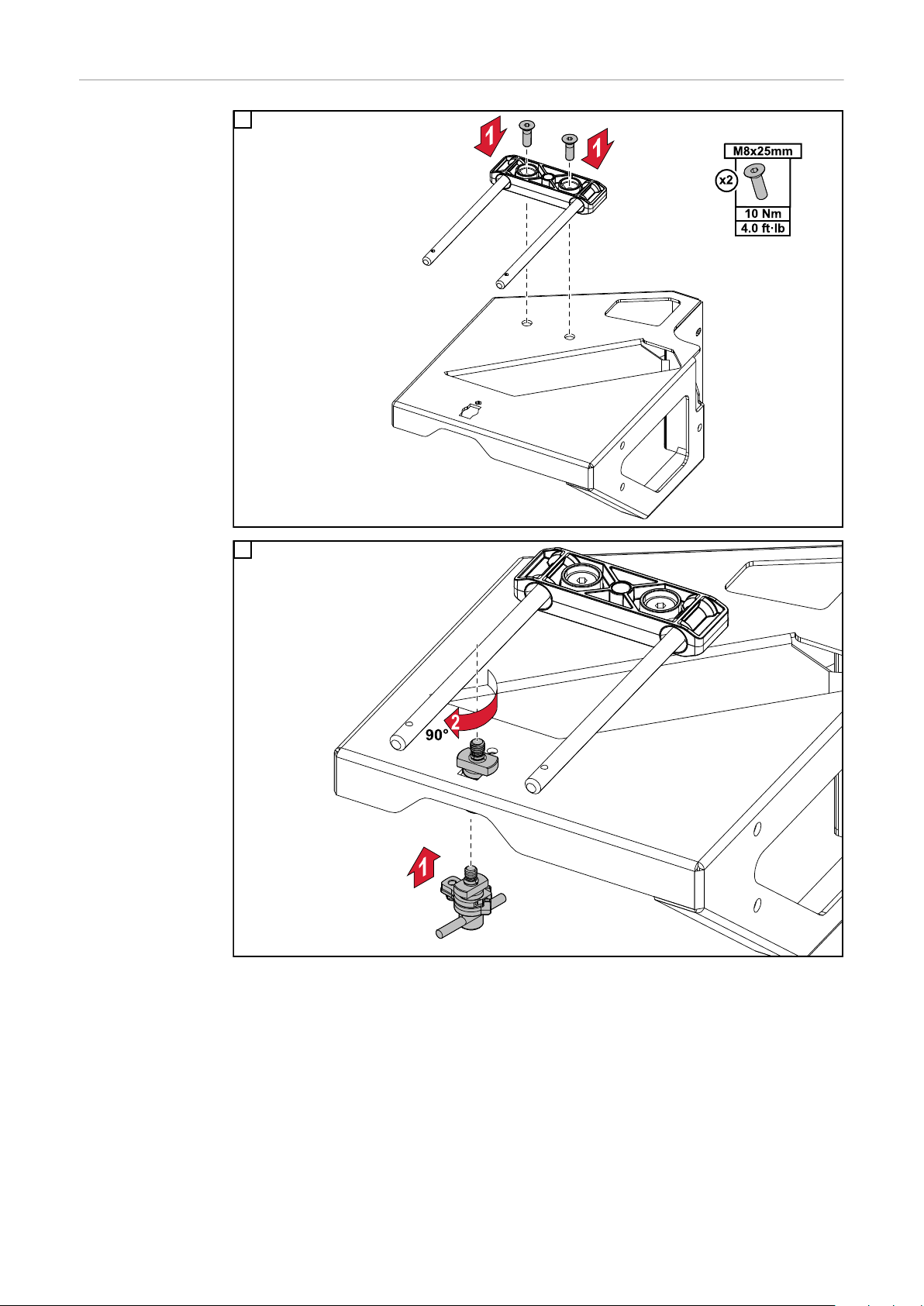 1 1

M8x25mm
x2
10 Nm
4.0 ft·lb

2
90°

1