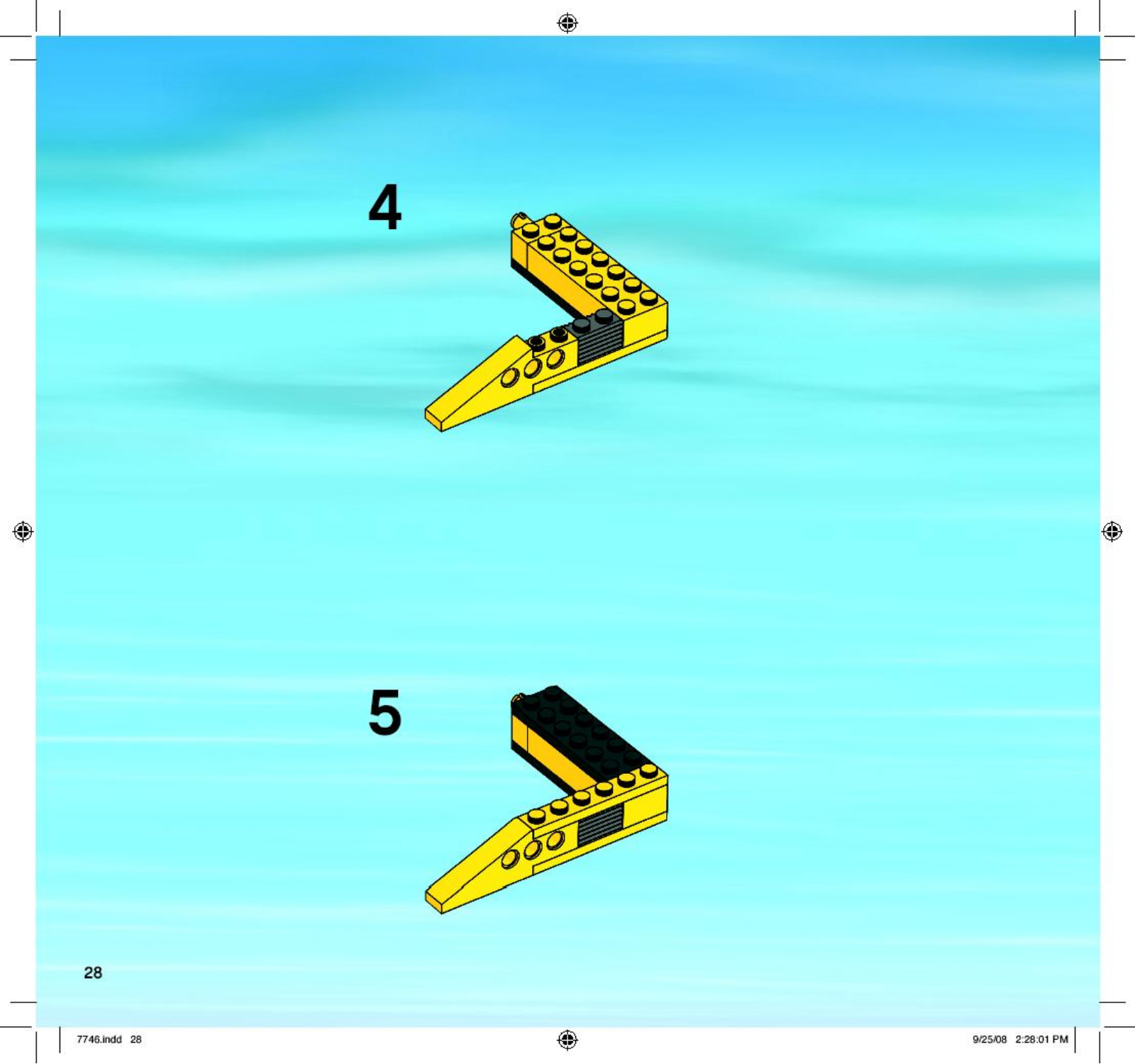 4

5

28

7746.indd 28

9/25/08 2:28:01 PM