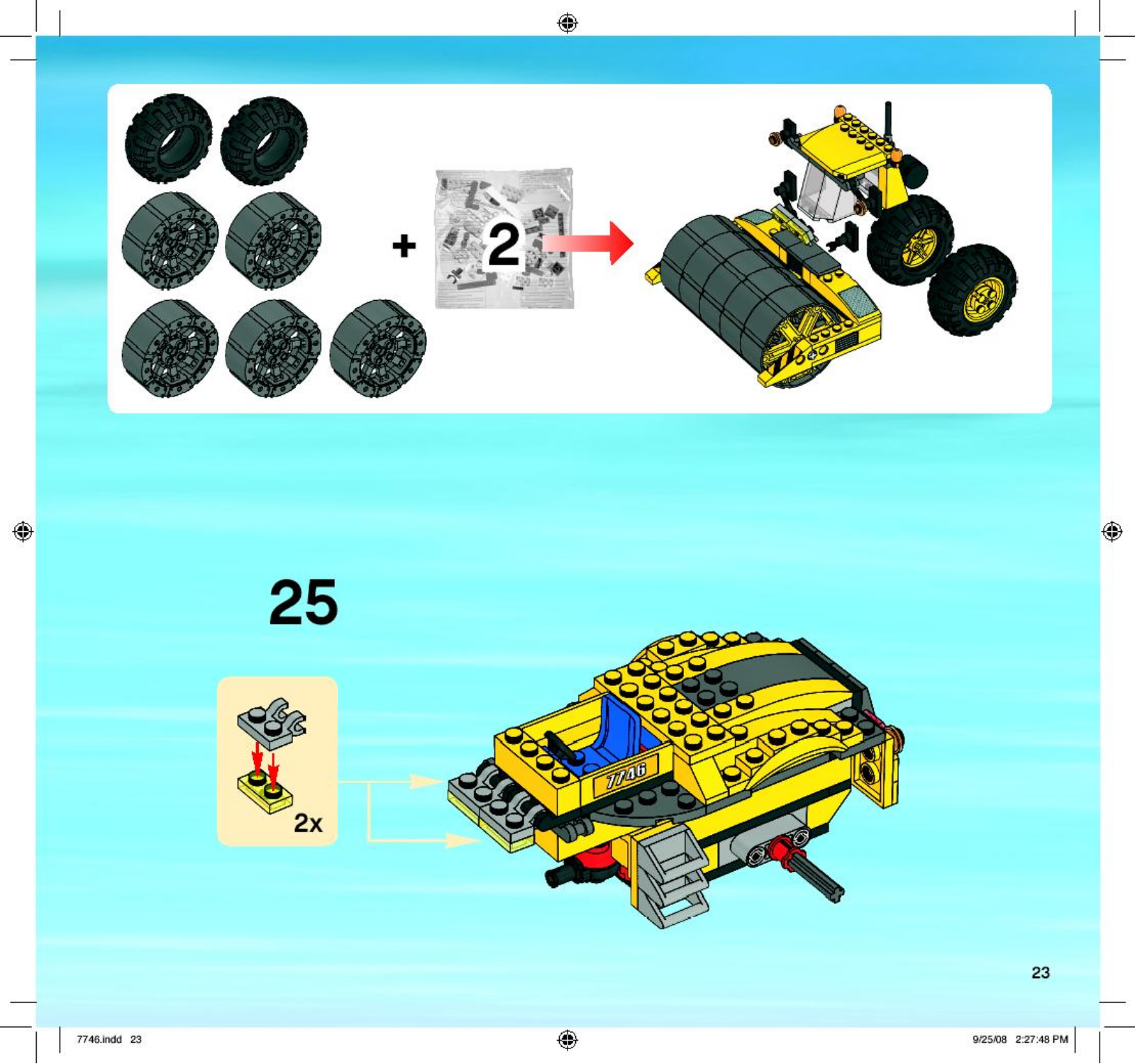 + 2

25

2x

7746

23

7746.indd 23

9/25/08 2:27:48 PM