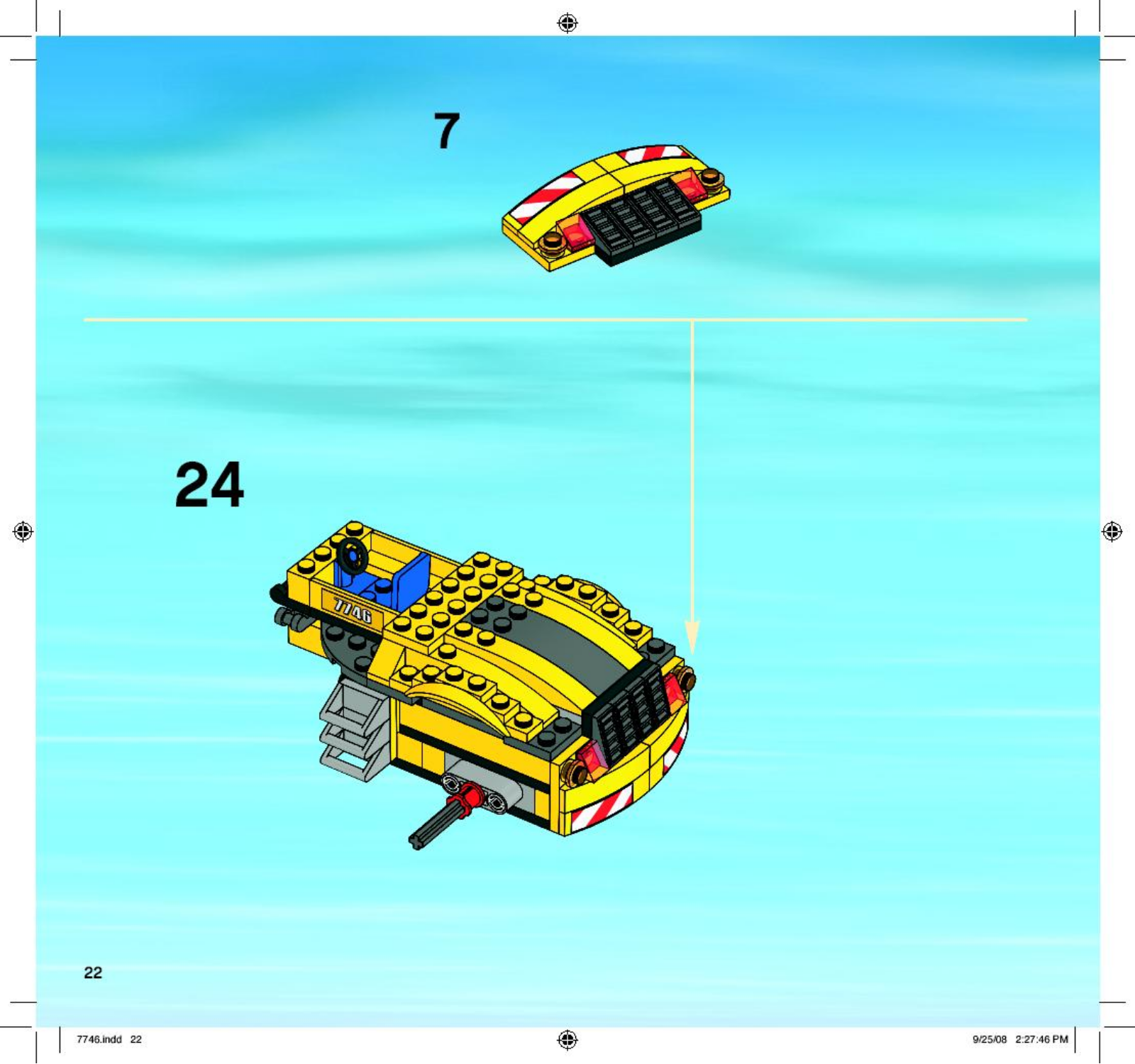 7

24

7746

22

7746.indd 22

9/25/08 2:27:46 PM