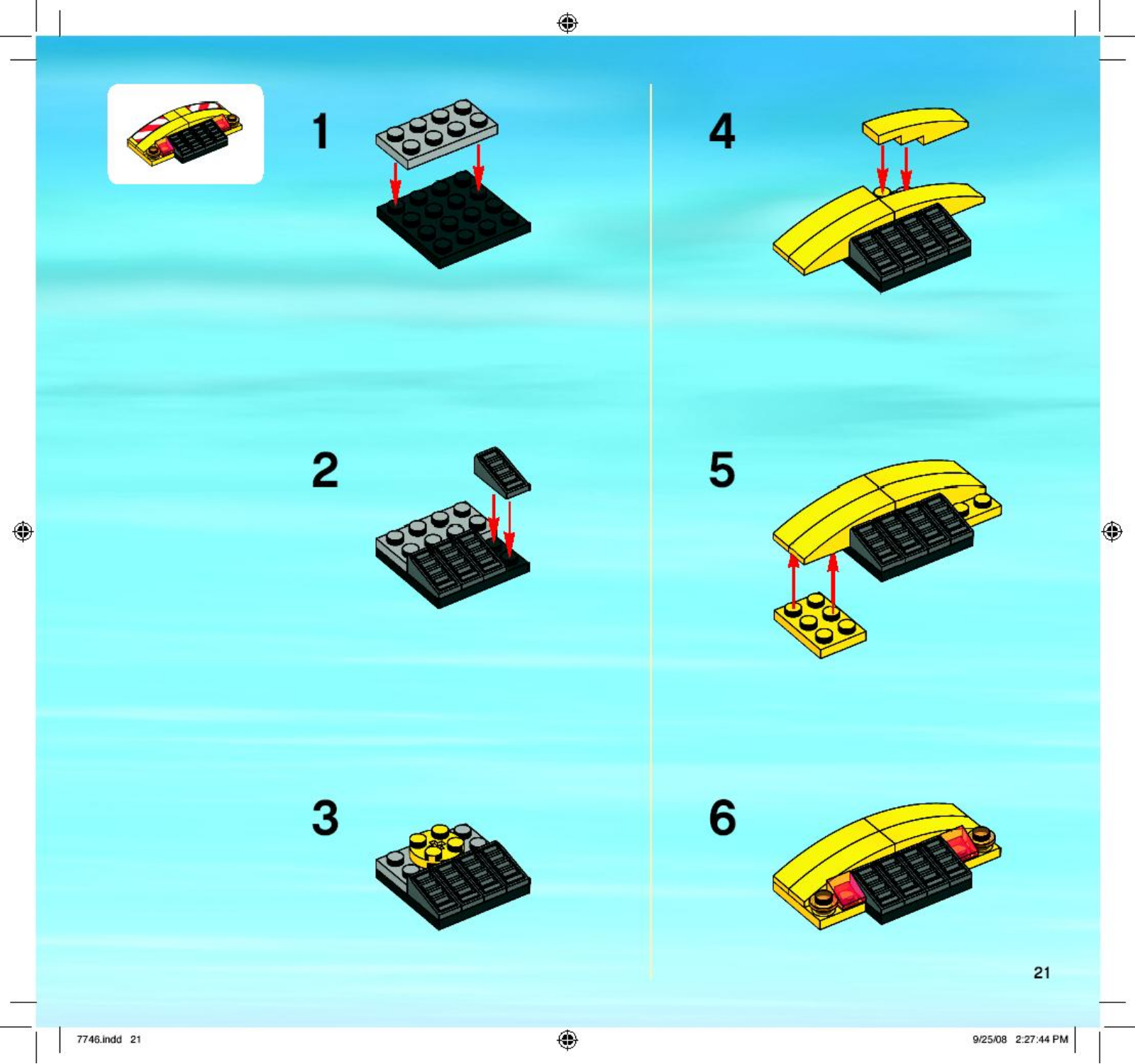 1

2

3

4

5

6

21

7746.indd 21

9/25/08 2:27:44 PM