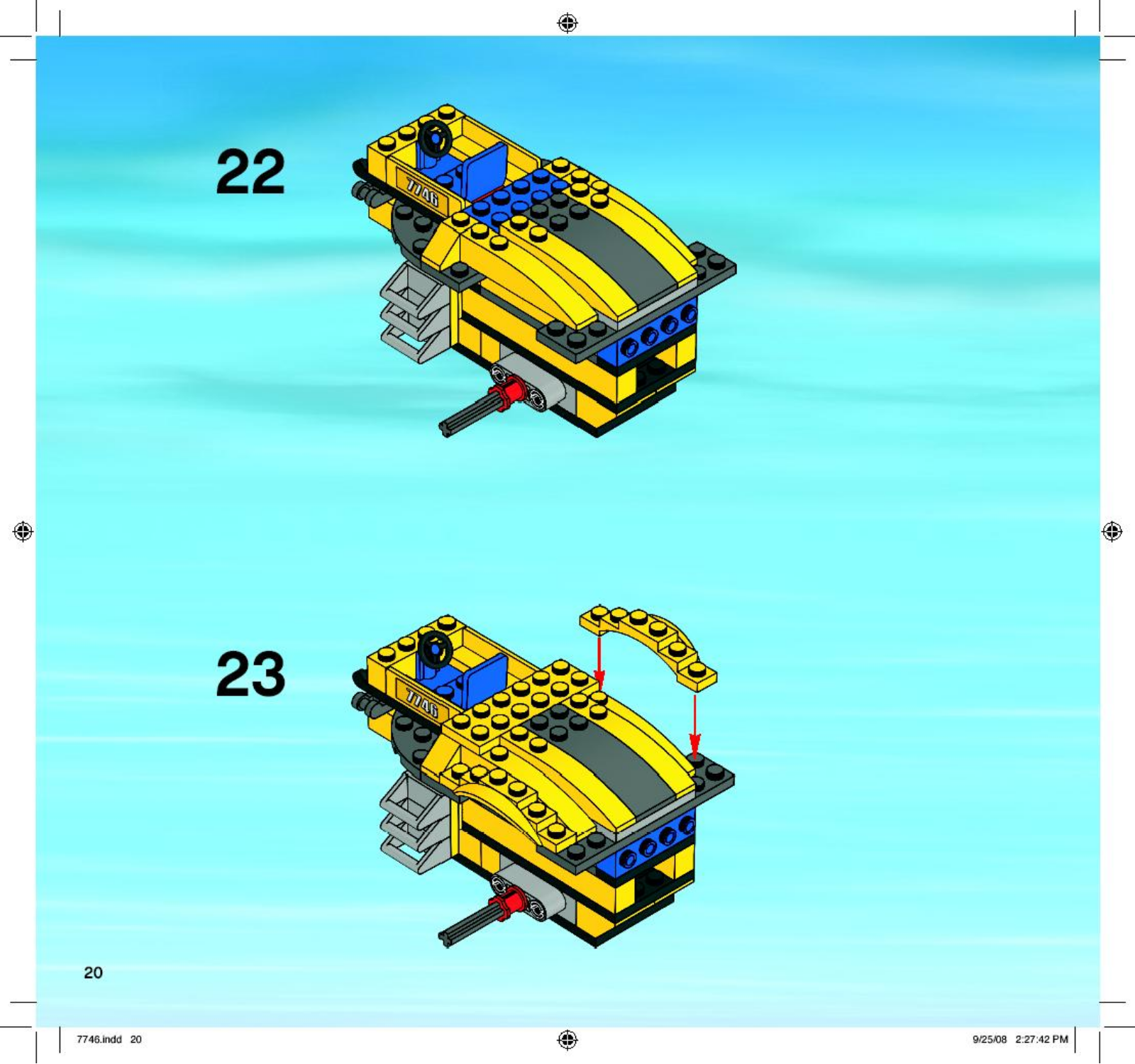 22

7746

23

7746

20

7746.indd 20

9/25/08 2:27:42 PM