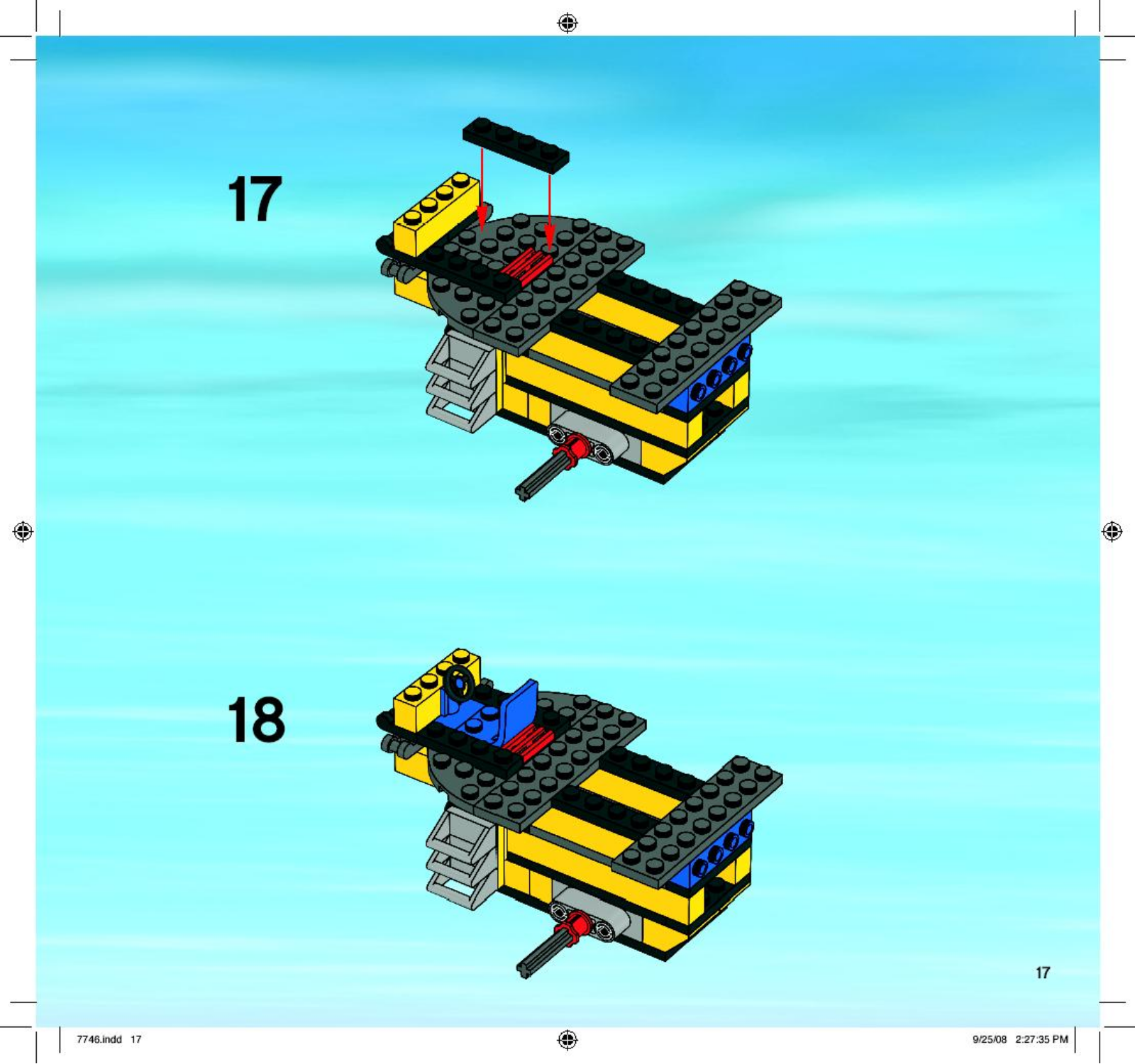 17

18

17

7746.indd 17

9/25/08 2:27:35 PM