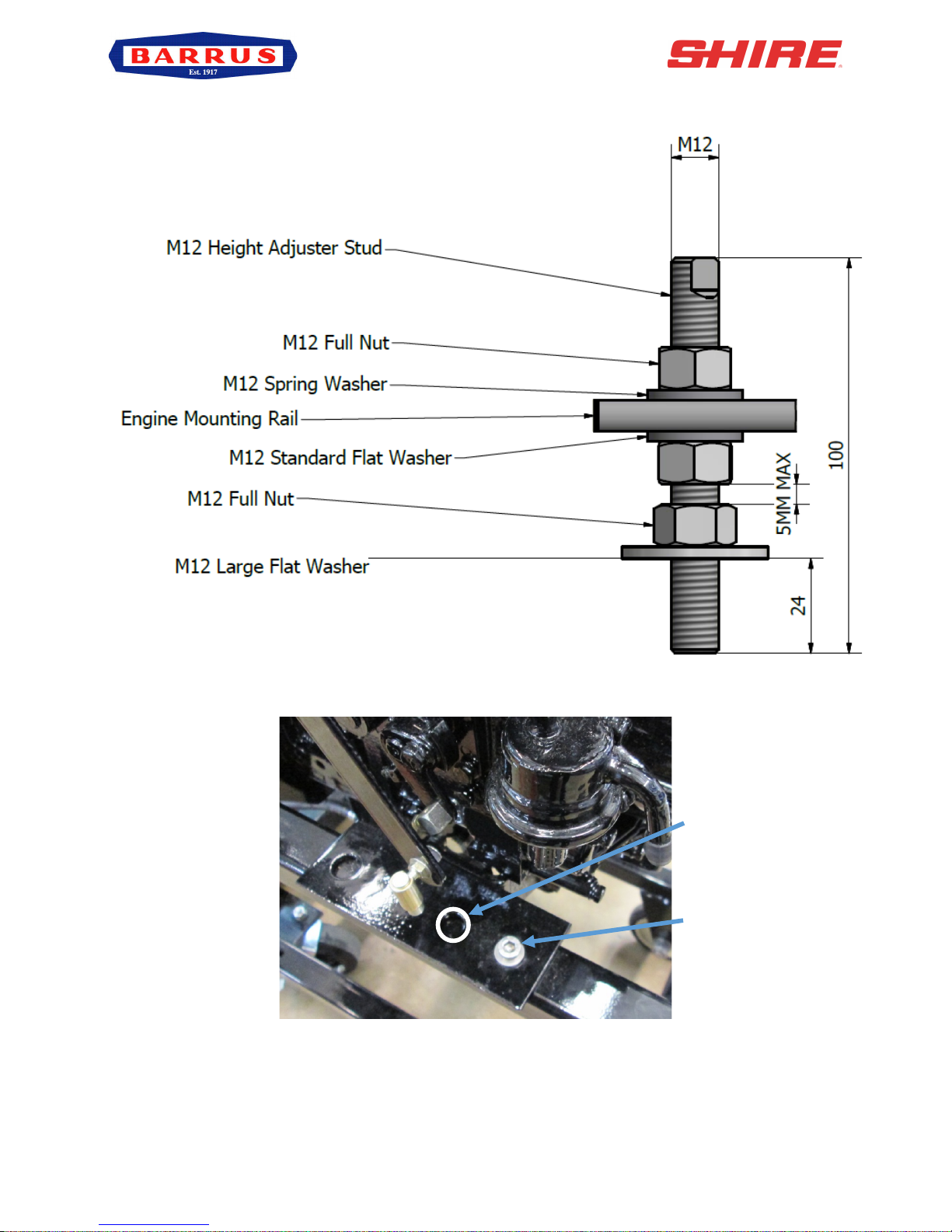 BARRUS
Est. 1917

SHIRE

M12

M12 Height Adjuster Stud

M12 Full Nut

M12 Spring Washer

Engine Mounting Rail

M12 Standard Flat Washer

M12 Full Nut

M12 Large Flat Washer

5MM MAX

100

24