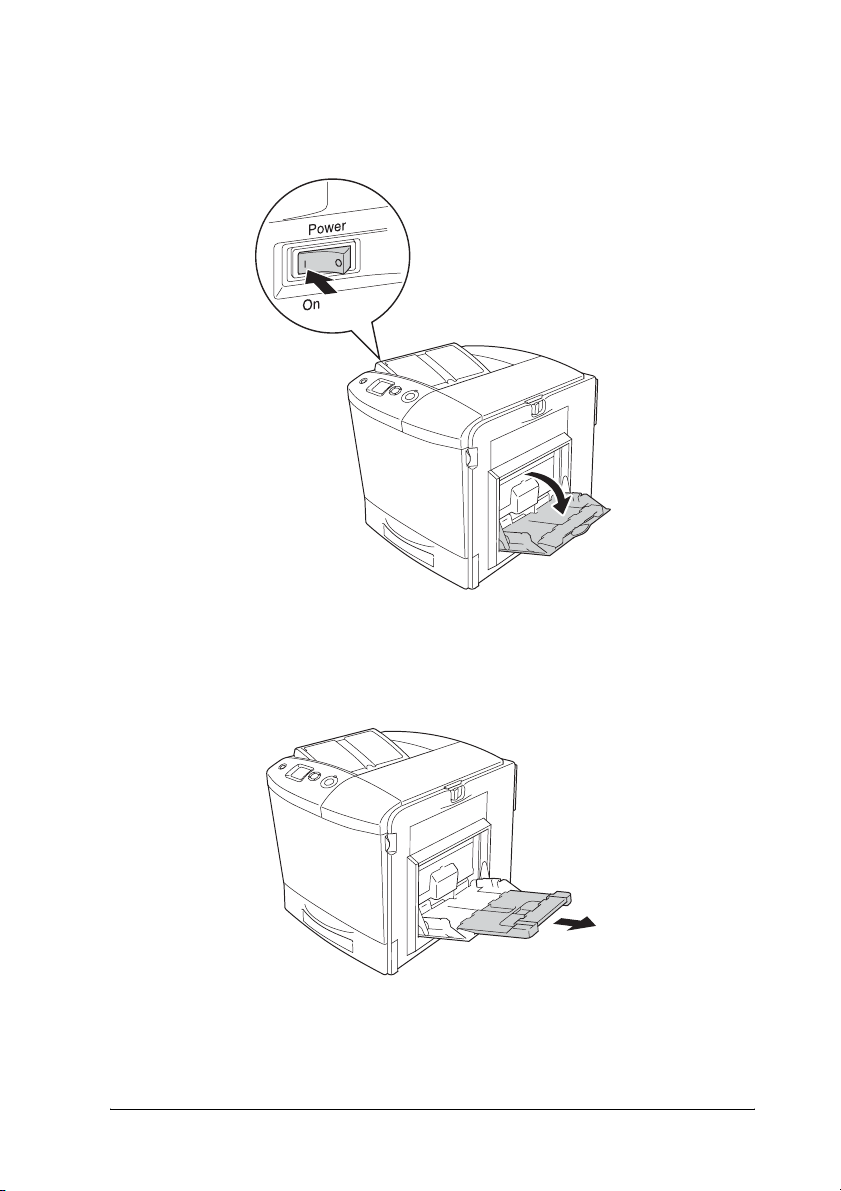 Power
On