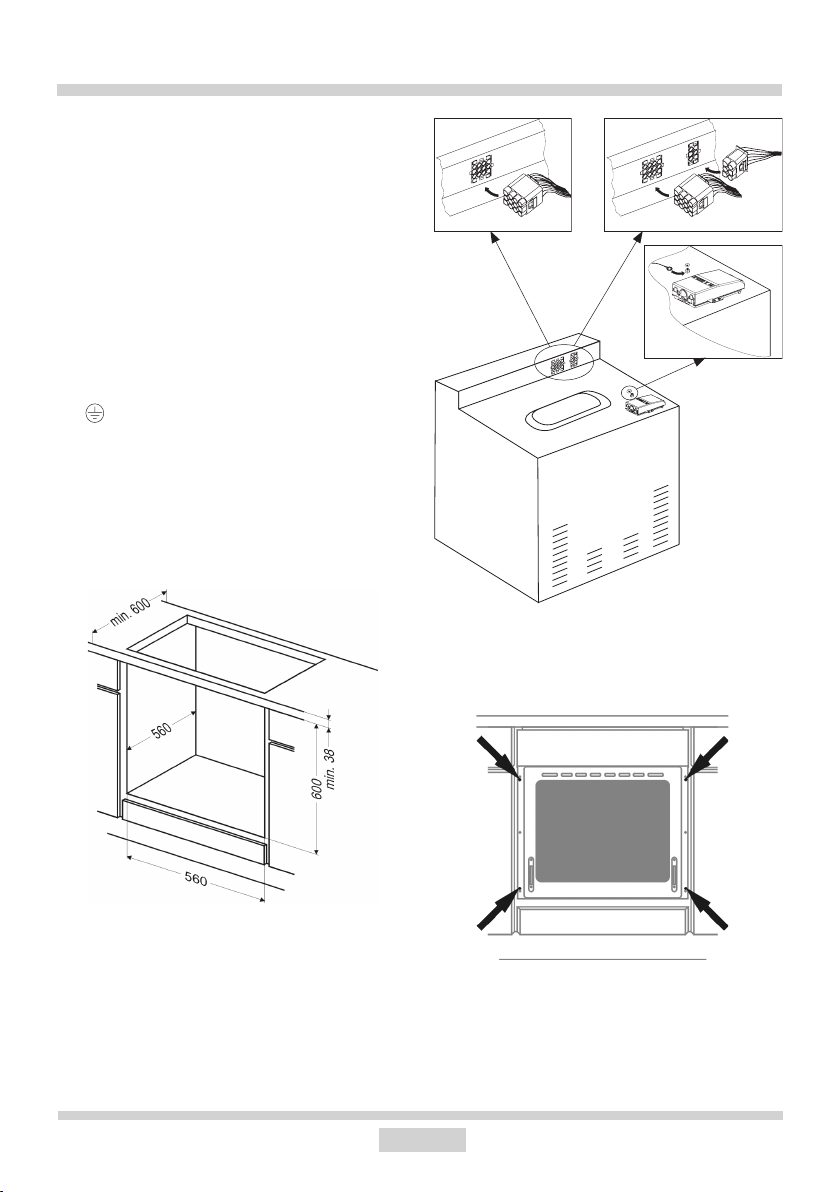 min. 600

560

600

min. 38

560