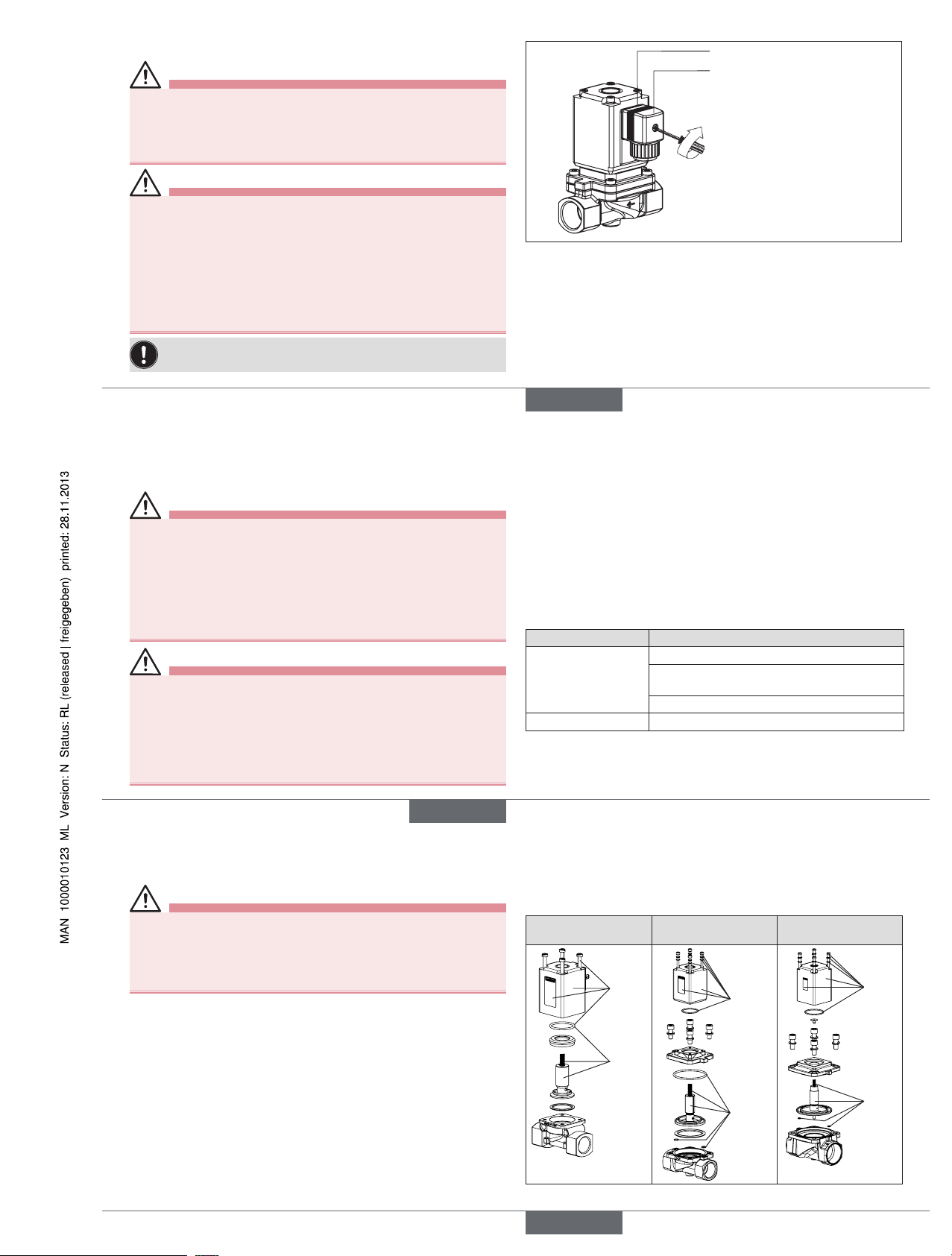 MAN 1000010123 ML Version: N Status: RL (released | freigegeben) printed: 28.11.2013