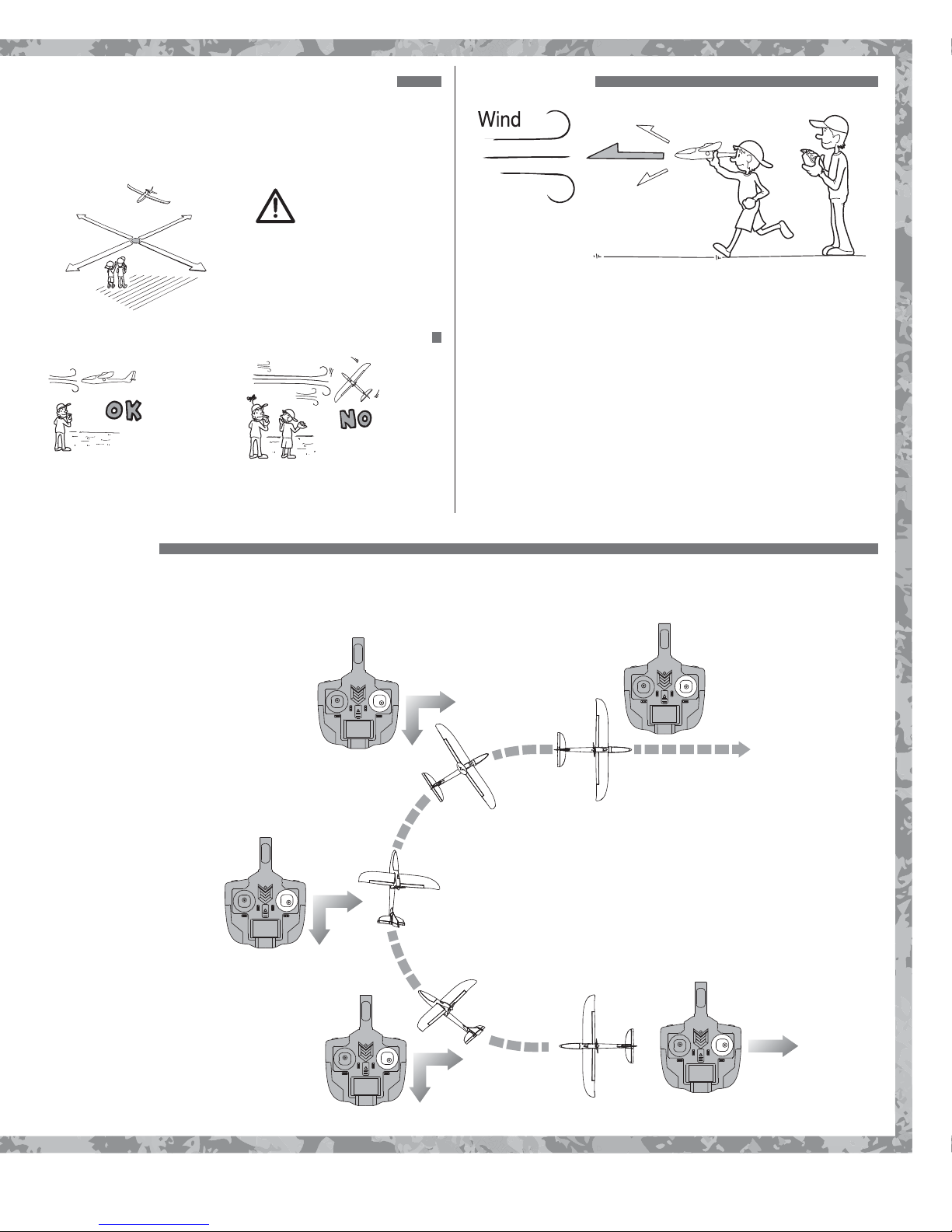 Wind

OK

NO