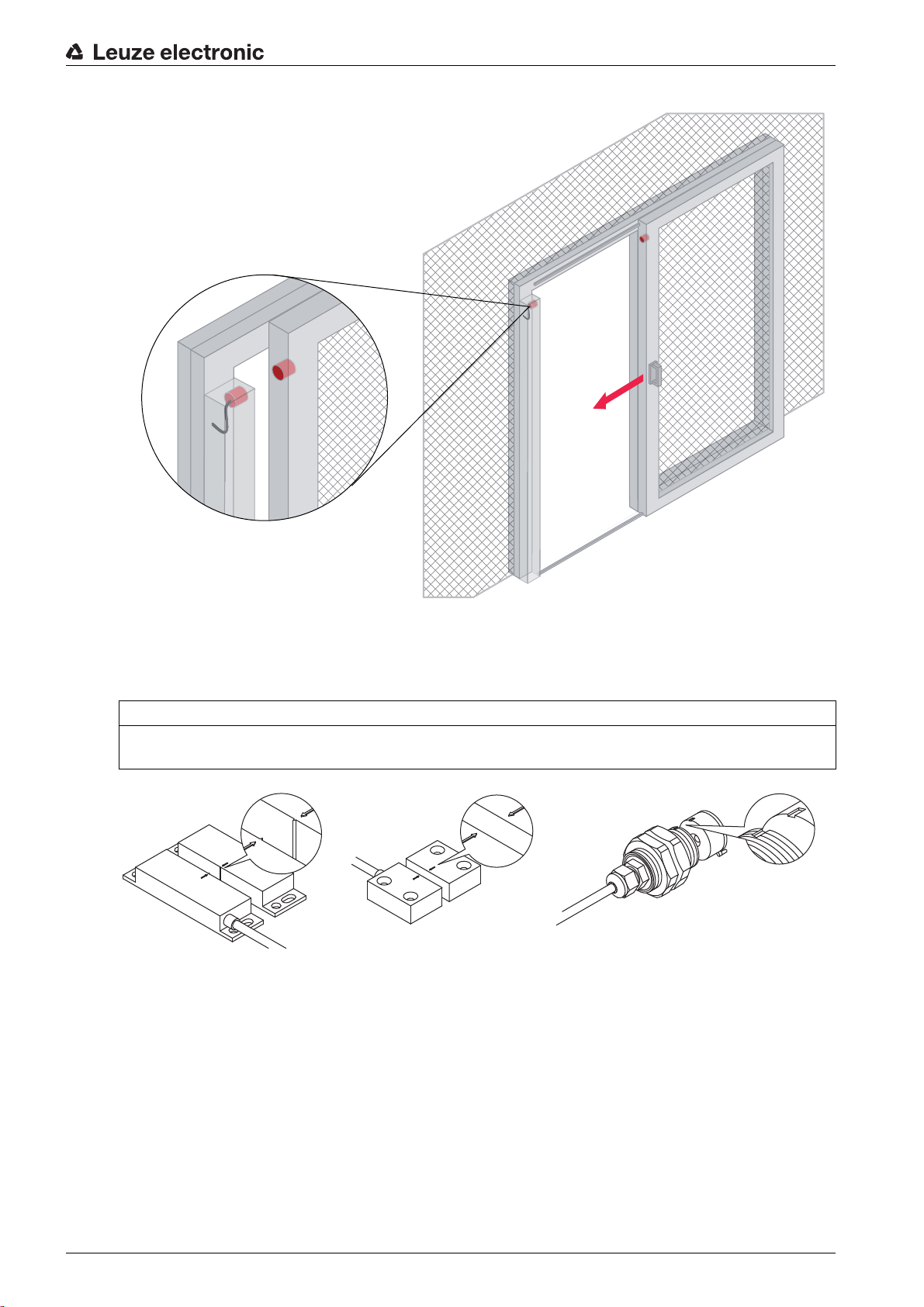 Leuze electronic