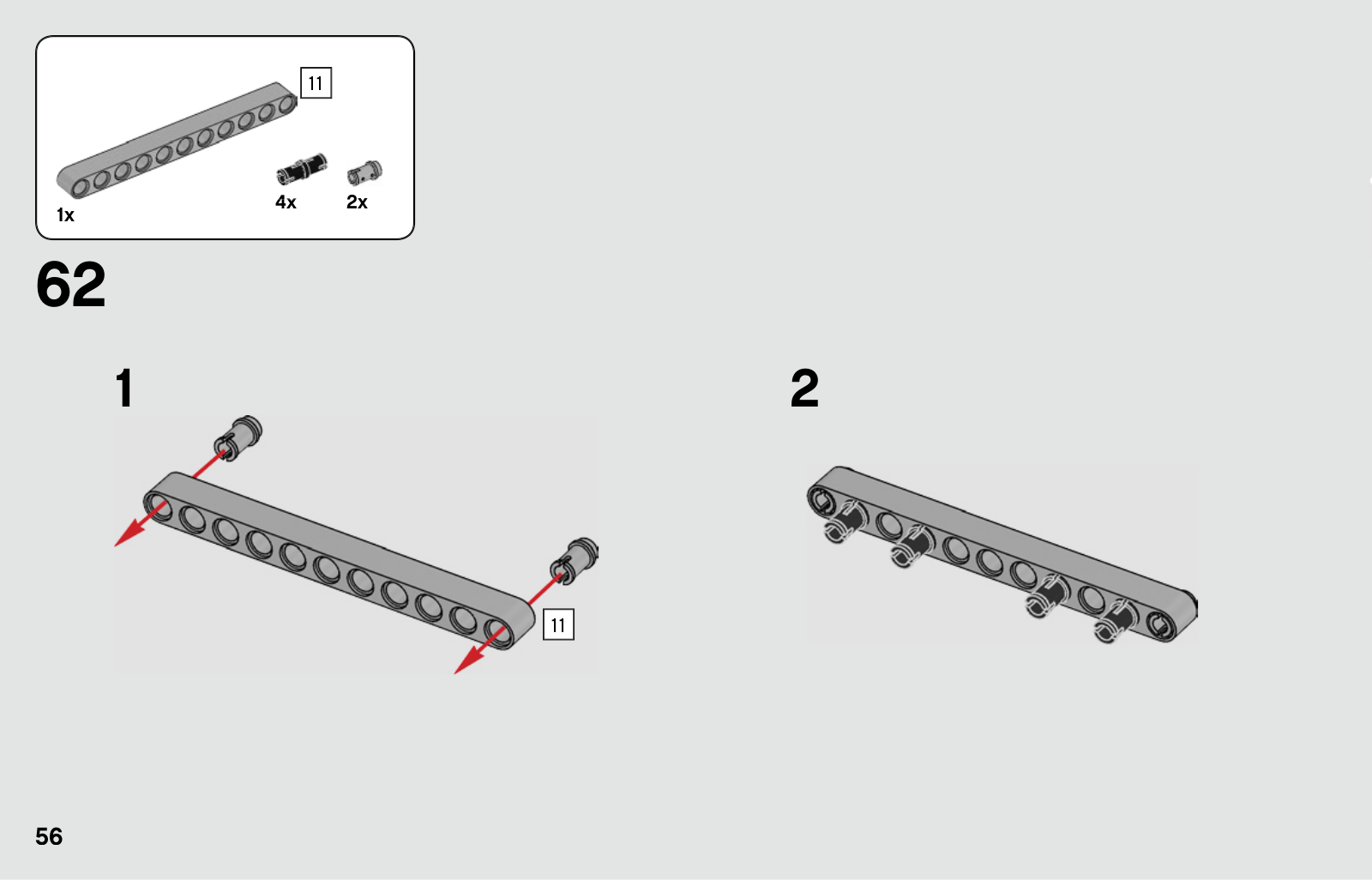 11

1x

4x

2x

62

1

11

2

56