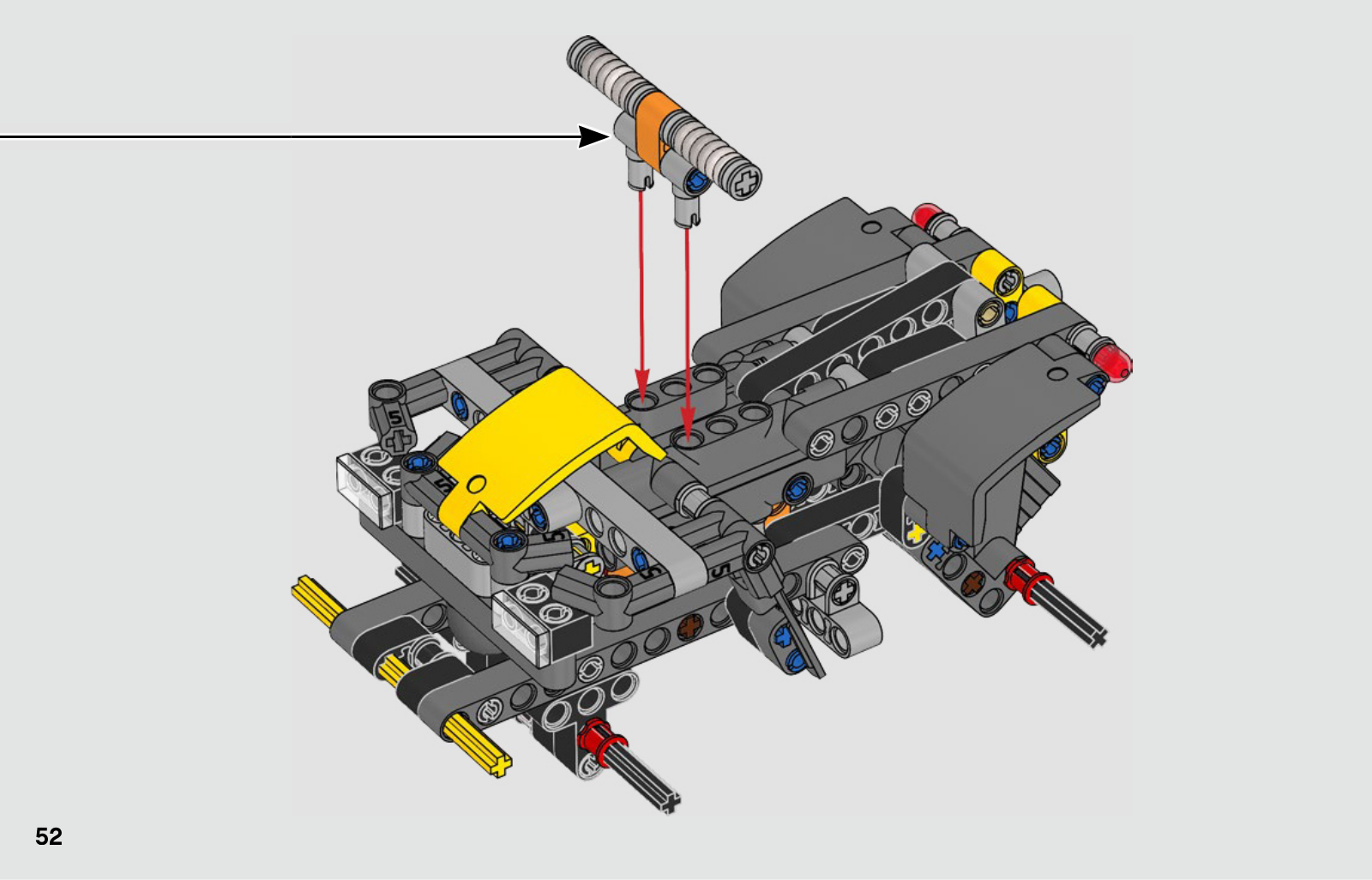 52