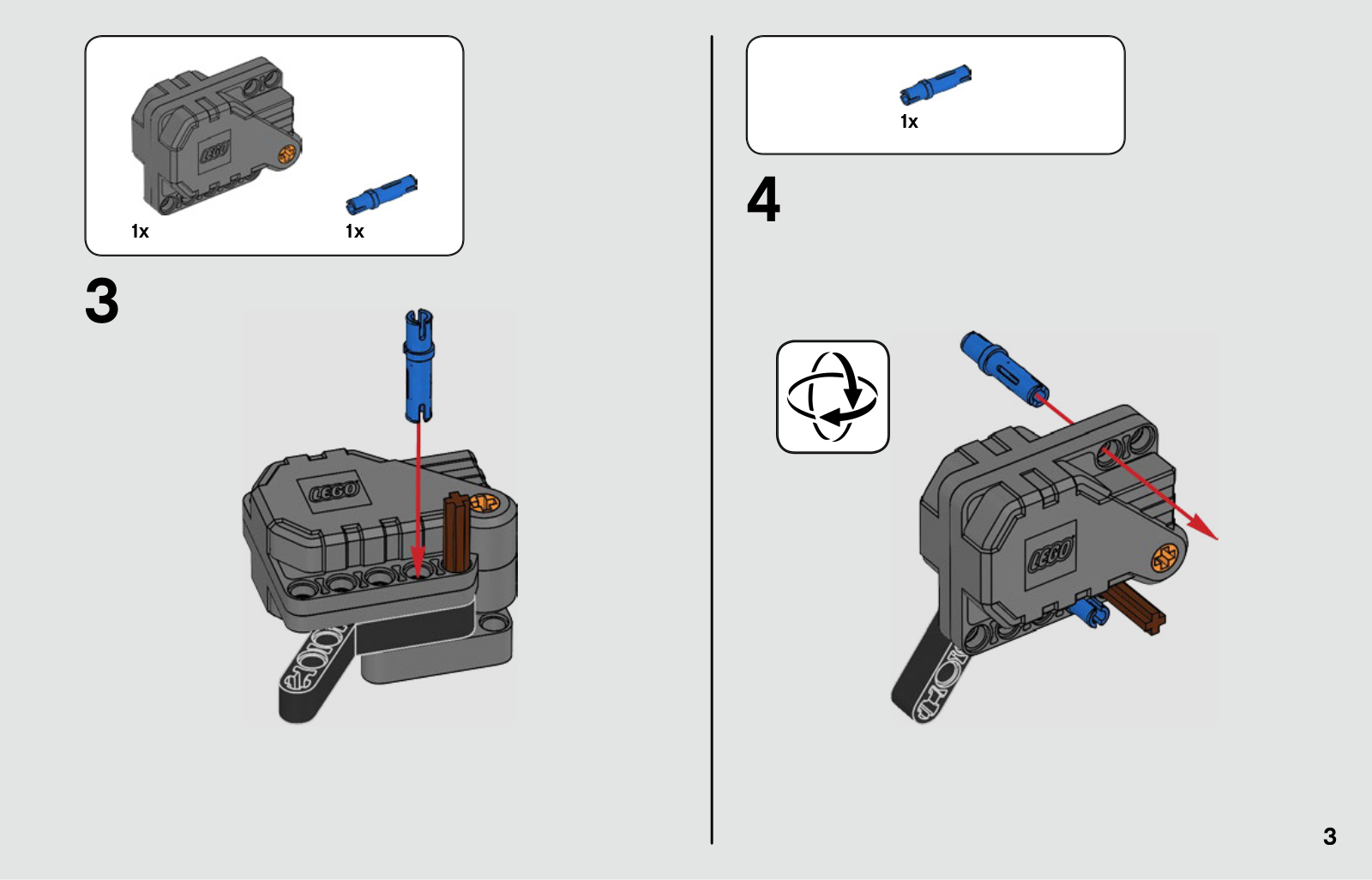 LEGO
1x
1x

3

LEGO

1x

4

LEGO

3