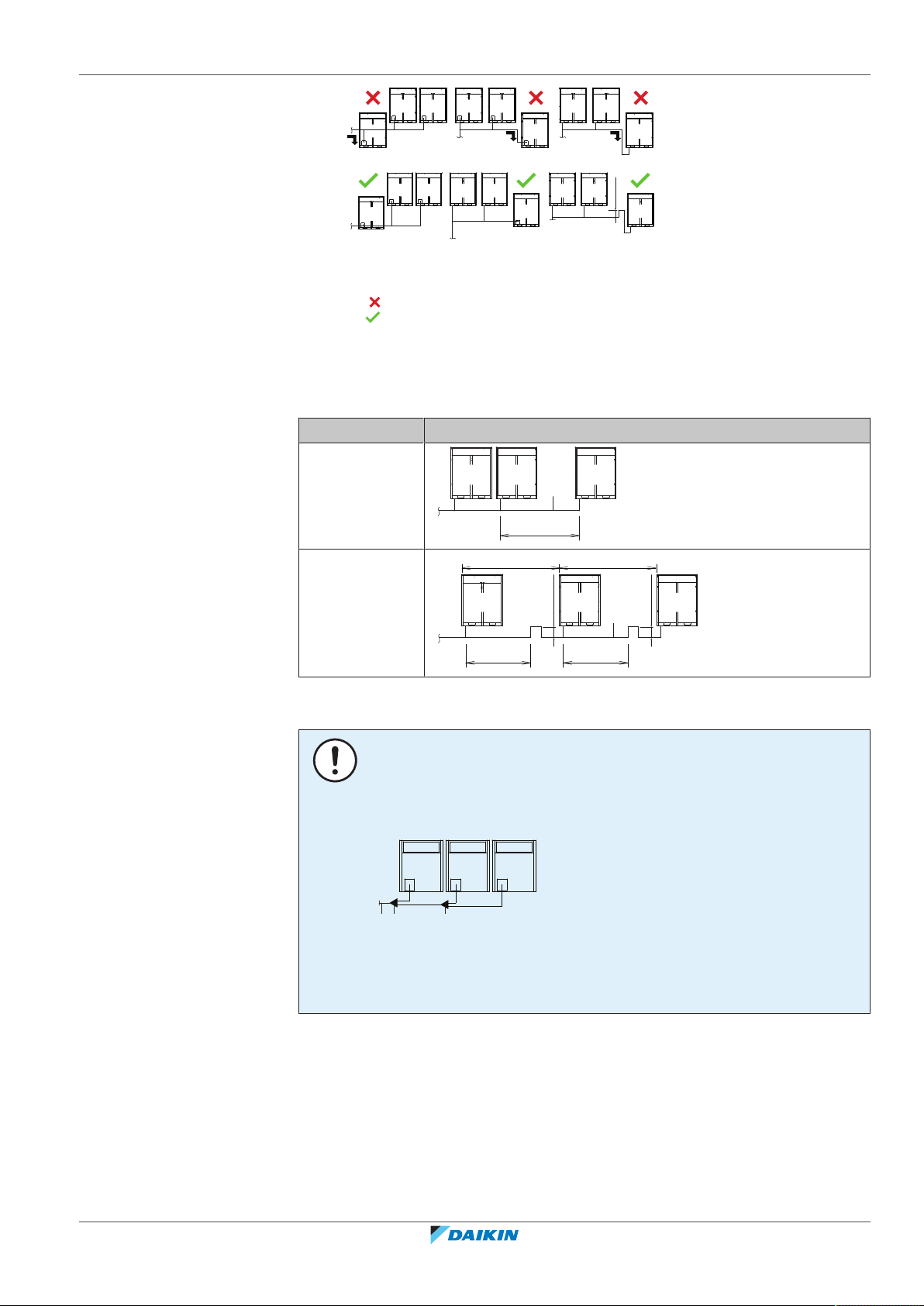 DAIKIN