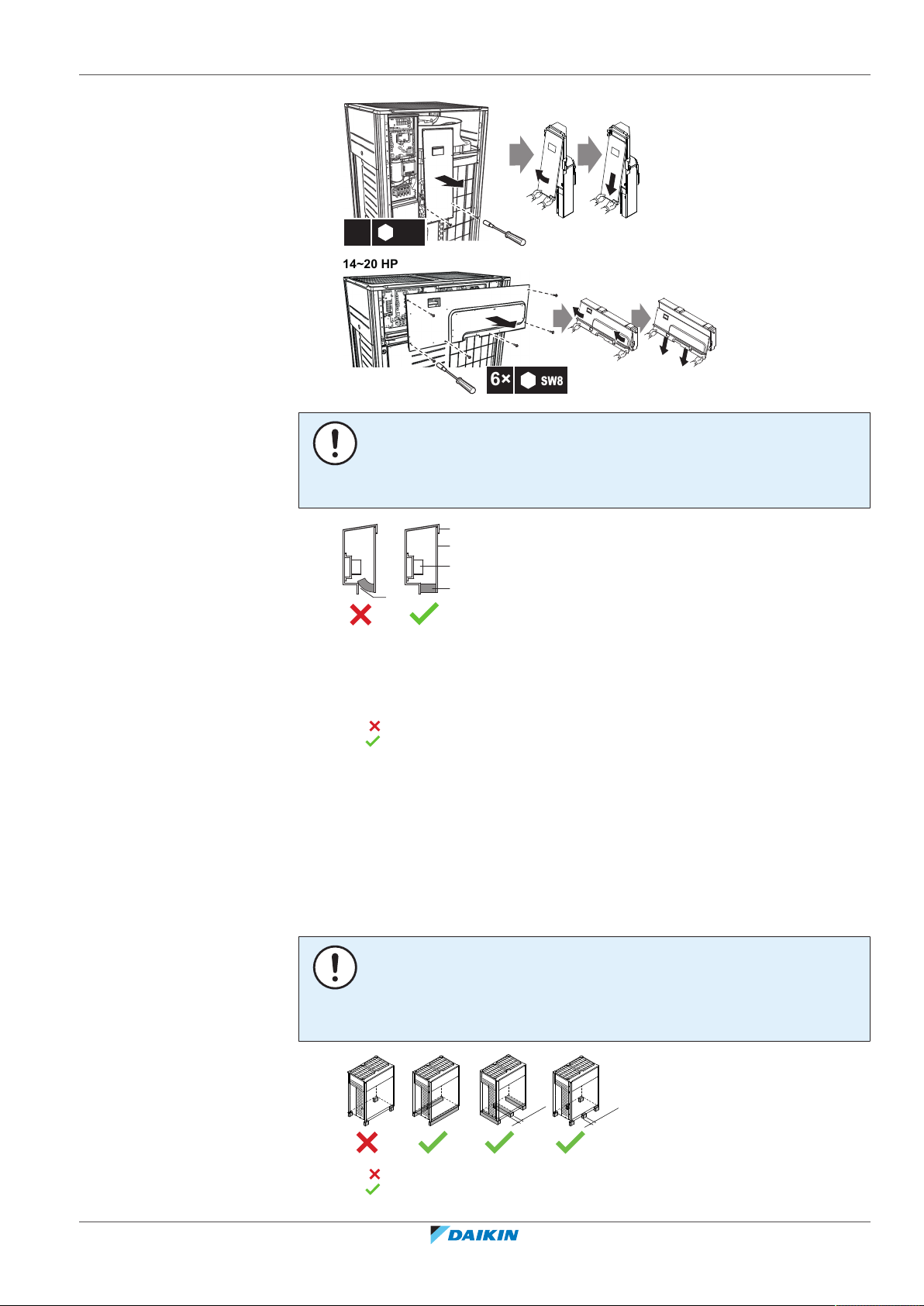 14~20 HP

6× SW8

DAIKIN