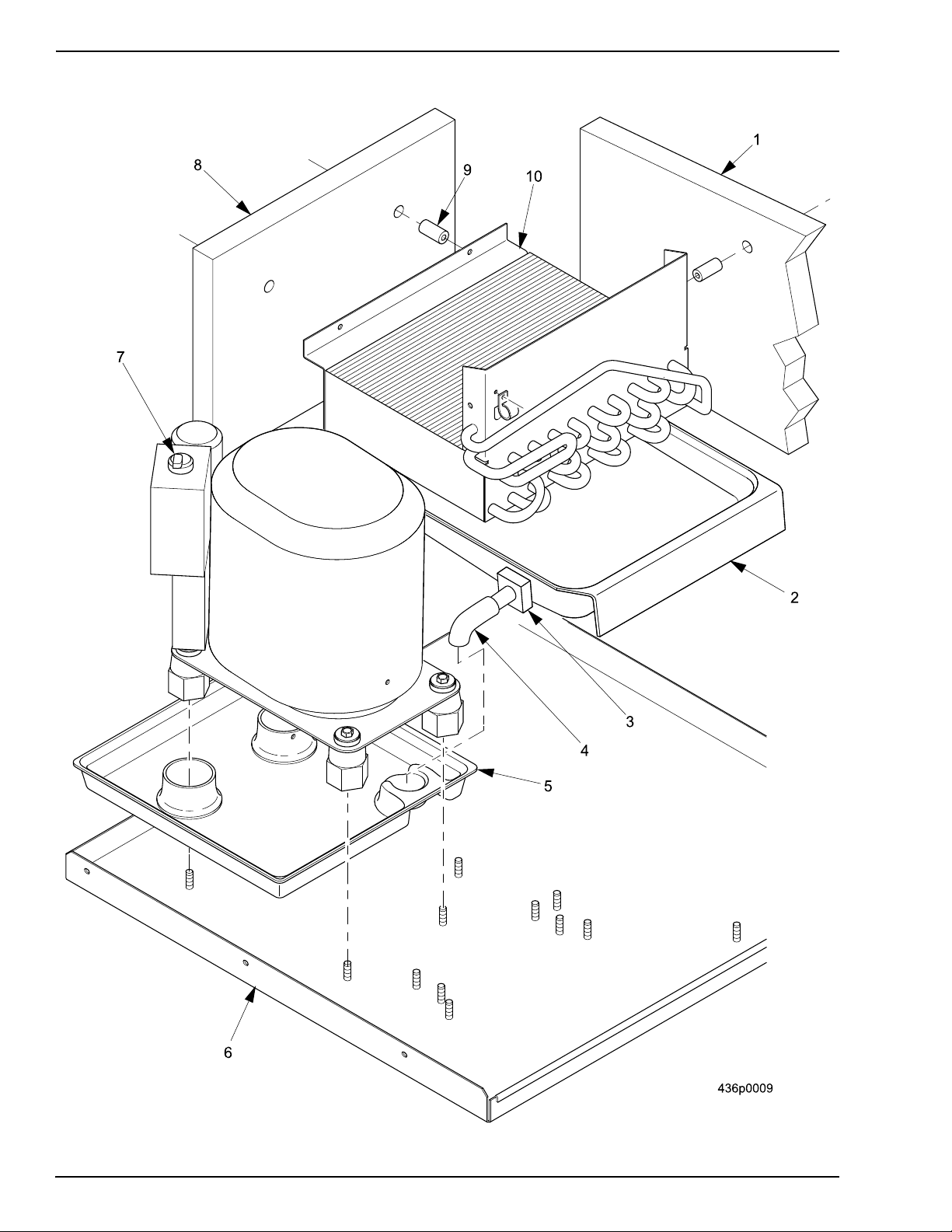 8
9
10
1
7
2
3
4
5
6
436p0009