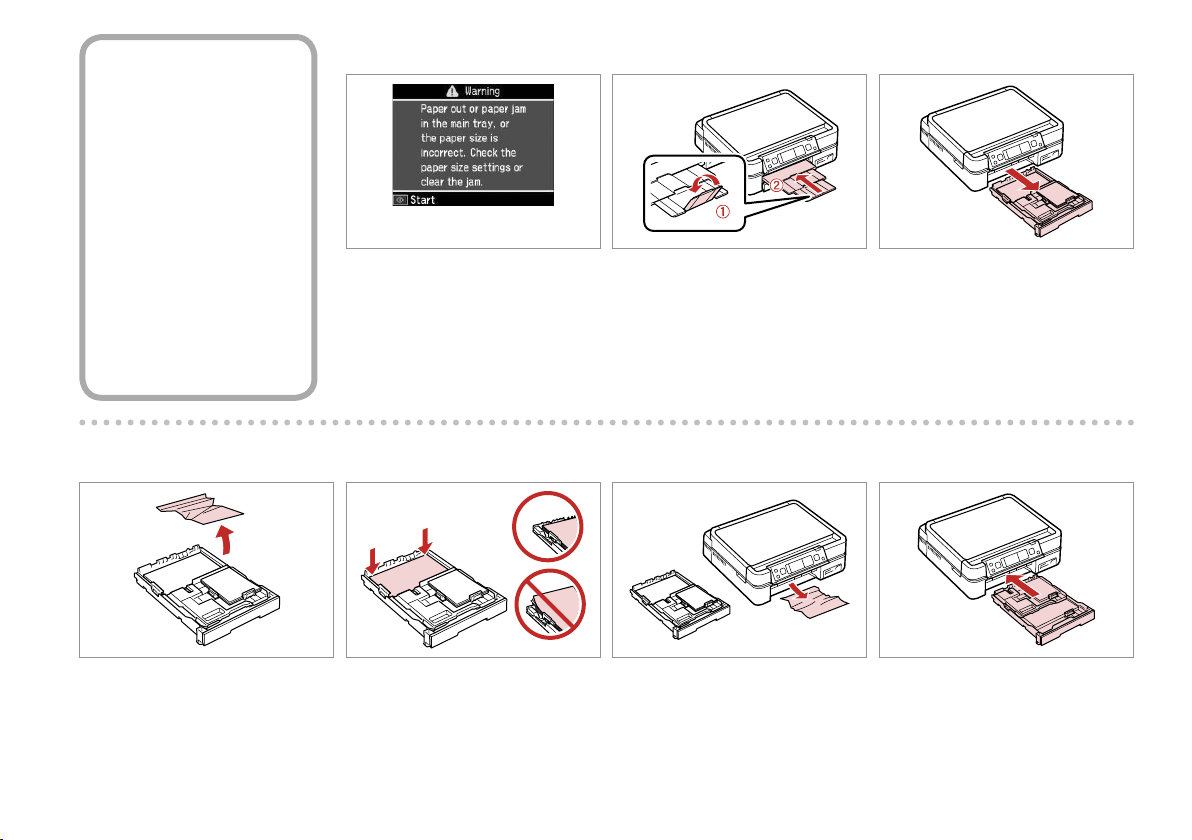 Warning
Paper out or paper jam in the main tray, or the paper size is incorrect. Check the paper size settings or clear the jam.
Start

①
②