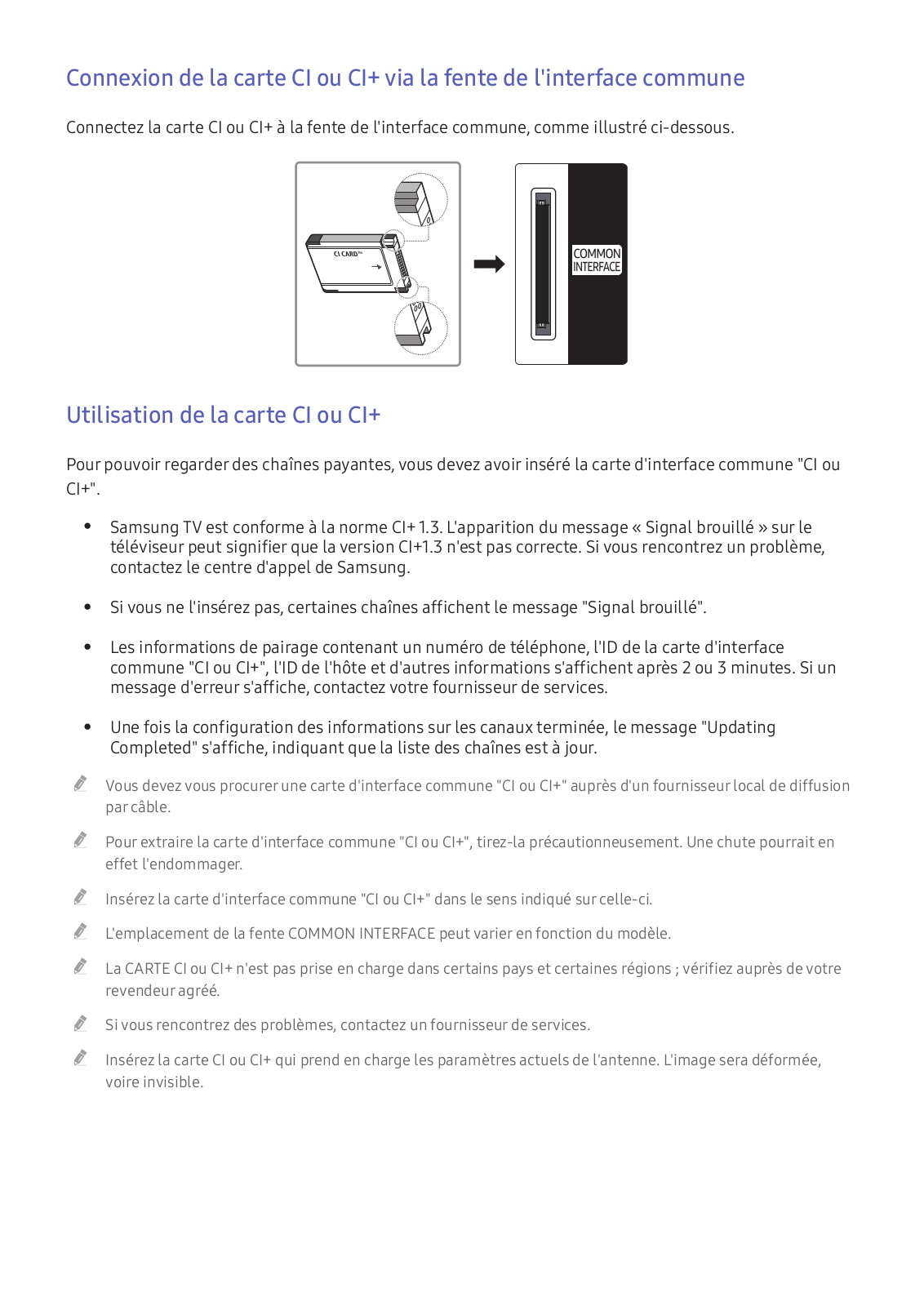 Connexion de la carte CI ou CI+ via la fente de l'interface commune

Connectez la carte CI ou CI+ à la fente de l'interface commune, comme illustré ci-dessous.

CI CARD™

COMMON INTERFACE

Utilisation de la carte CI ou CI+

Pour pouvoir regarder des chaînes payantes, vous devez avoir inséré la carte d'interface commune "CI ou CI+".

• Samsung TV est conforme à la norme CI+ 1.3. L'apparition du message « Signal brouillé » sur le téléviseur peut signifier que la version CI+1.3 n'est pas correcte. Si vous rencontrez un problème, contactez le centre d'appel de Samsung.

• Si vous ne l'insérez pas, certaines chaînes affichent le message "Signal brouillé".

• Les informations de pairage contenant un numéro de téléphone, l'ID de la carte d'interface commune "CI ou CI+", l'ID de l'hôte et d'autres informations s'affichent après 2 ou 3 minutes. Si un message d'erreur s'affiche, contactez votre fournisseur de services.

• Une fois la configuration des informations sur les canaux terminée, le message "Updating Completed" s'affiche, indiquant que la liste des chaînes est à jour.

Vous devez vous procurer une carte d'interface commune "CI ou CI+" auprès d'un fournisseur local de diffusion par câble.

Pour extraire la carte d'interface commune "CI ou CI+", tirez-la précautionneusement. Une chute pourrait en effet l'endommager.

Insérez la carte d'interface commune "CI ou CI+" dans le sens indiqué sur celle-ci.

L'emplacement de la fente COMMON INTERFACE peut varier en fonction du modèle.

La CARTE CI ou CI+ n'est pas prise en charge dans certains pays et certaines régions ; vérifiez auprès de votre revendeur agréé.

Si vous rencontrez des problèmes, contactez un fournisseur de services.

Insérez la carte CI ou CI+ qui prend en charge les paramètres actuels de l'antenne. L'image sera déformée, voire invisible.