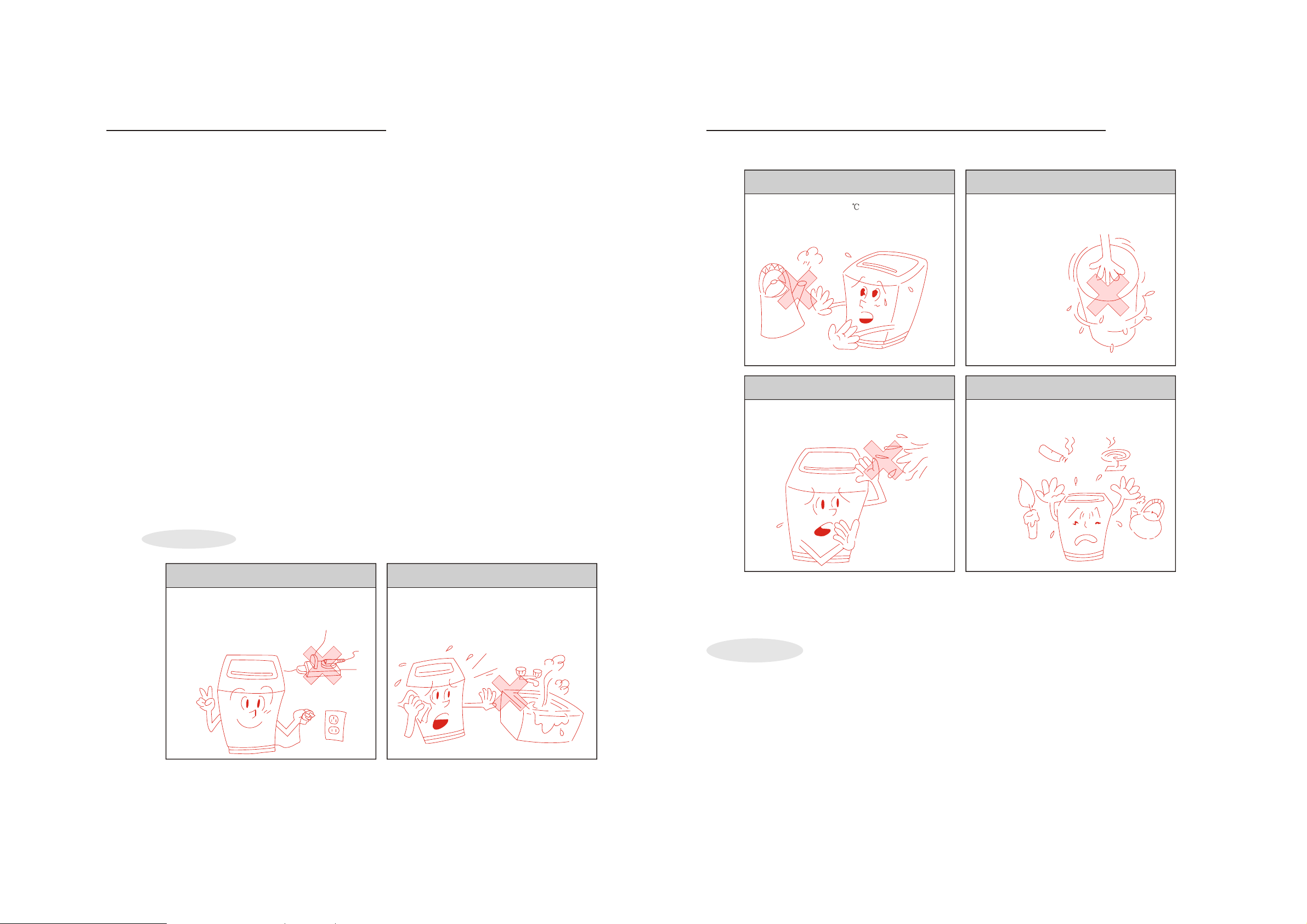 ℃