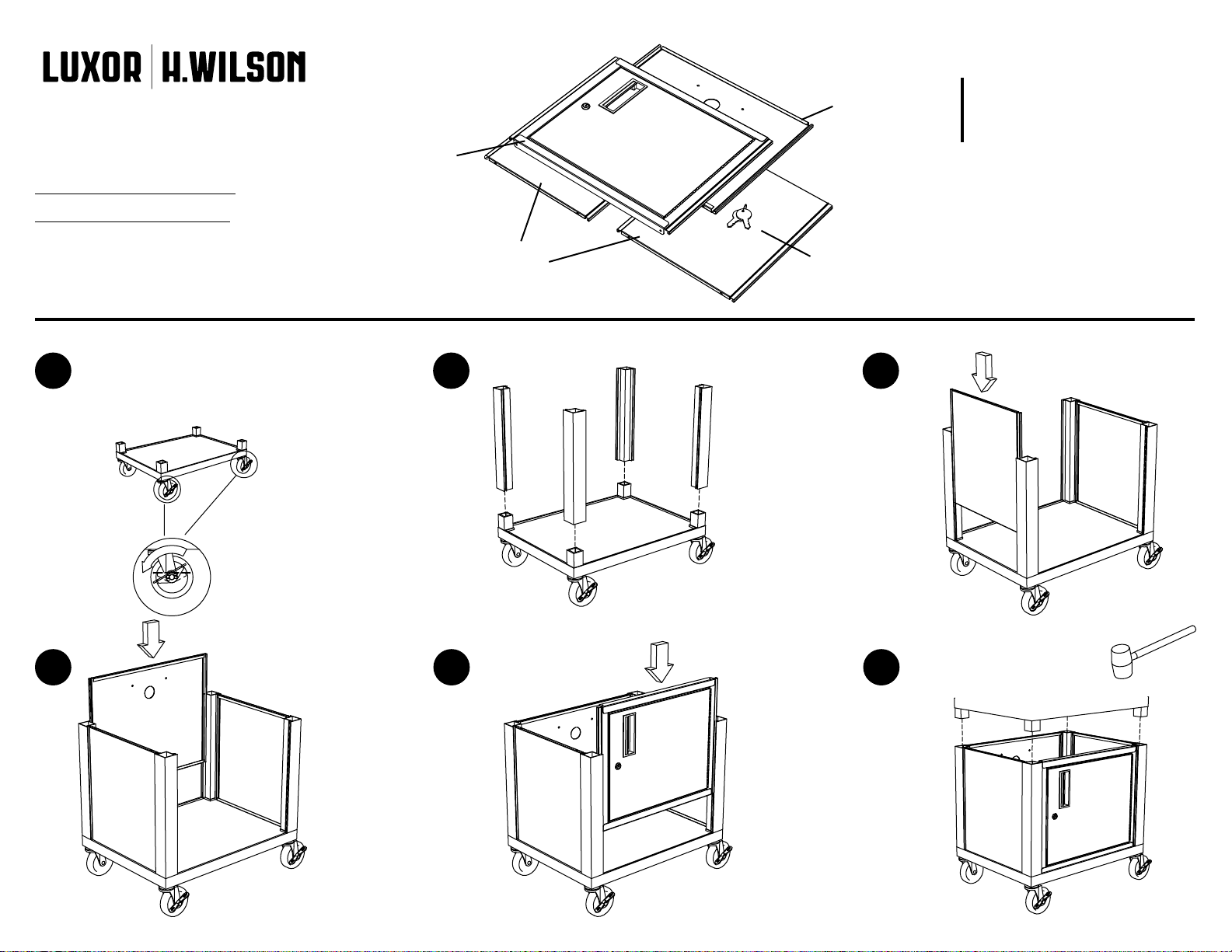 LUXOR | H.WILSON