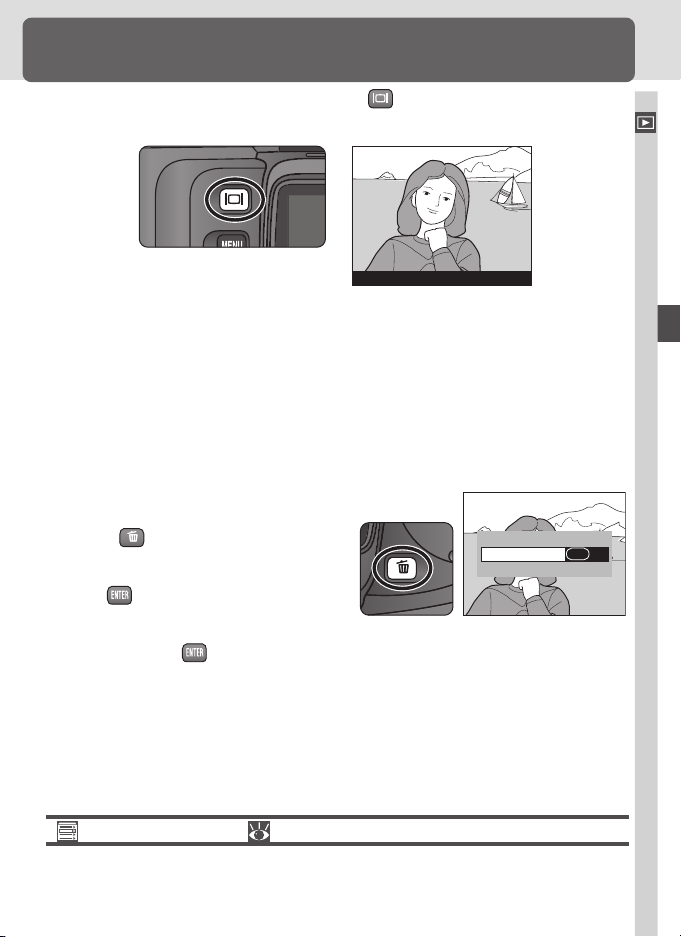 MENU