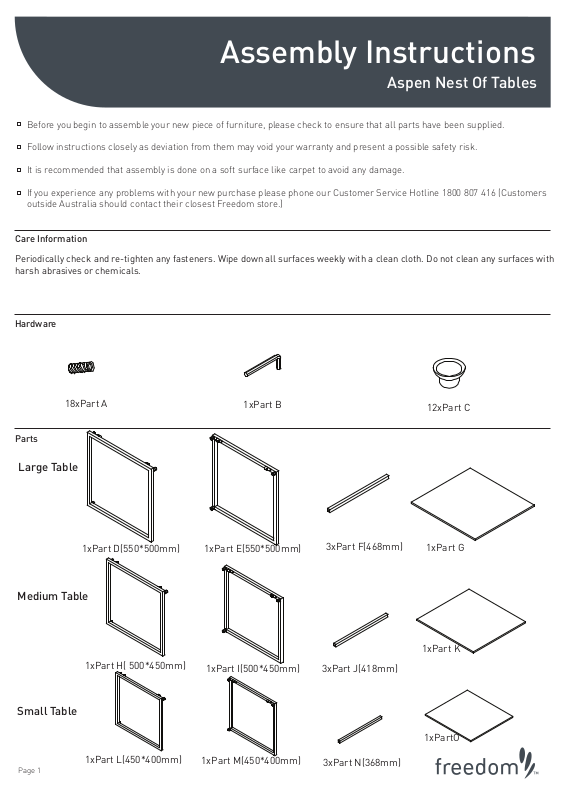 Assembly Instructions
Aspen Nest Of Tables

Before you begin to assemble your new piece of furniture, please check to ensure that all parts have been supplied.

Follow instructions closely as deviation from them may void your warranty and present a possible safety risk.

It is recommended that assembly is done on a soft surface like carpet to avoid any damage.

If you experience any problems with your new purchase please phone our Customer Service Hotline 1800 807 416 (Customers outside Australia should contact their closest Freedom store.)

Care Information

Periodically check and re-tighten any fasteners. Wipe down all surfaces weekly with a clean cloth. Do not clean any surfaces with harsh abrasives or chemicals.

Hardware

18xPart A

1xPart B

12xPart C

Parts

Large Table

1xPart D(550*500mm)

1xPart E(550*500mm)

3xPart F(468mm)

1xPart G

Medium Table

1xPart H( 500*450mm)

1xPart I(500*450mm)

3xPart J(418mm)

1xPart K

Small Table

1xPart L(450*400mm)

1xPart M(450*400mm)

3xPart N(368mm)

1xPartO

Page 1

freedom