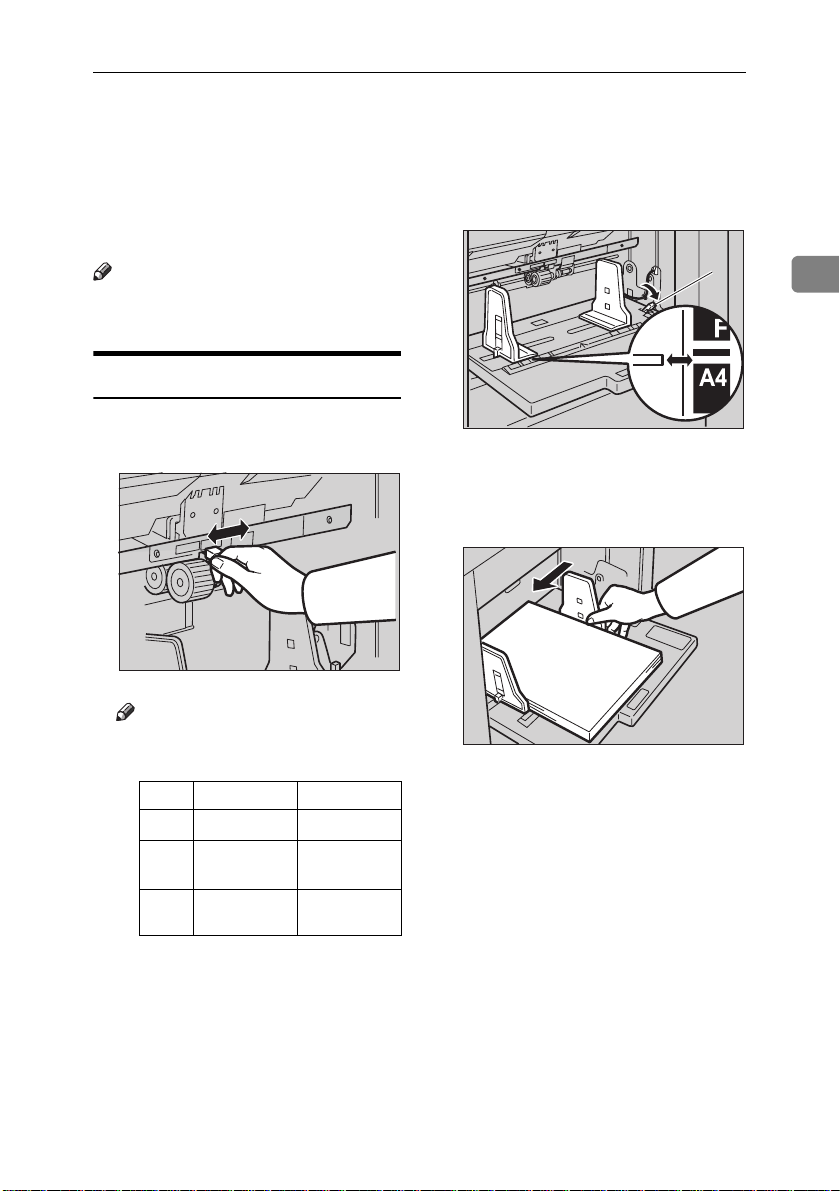 F

A4