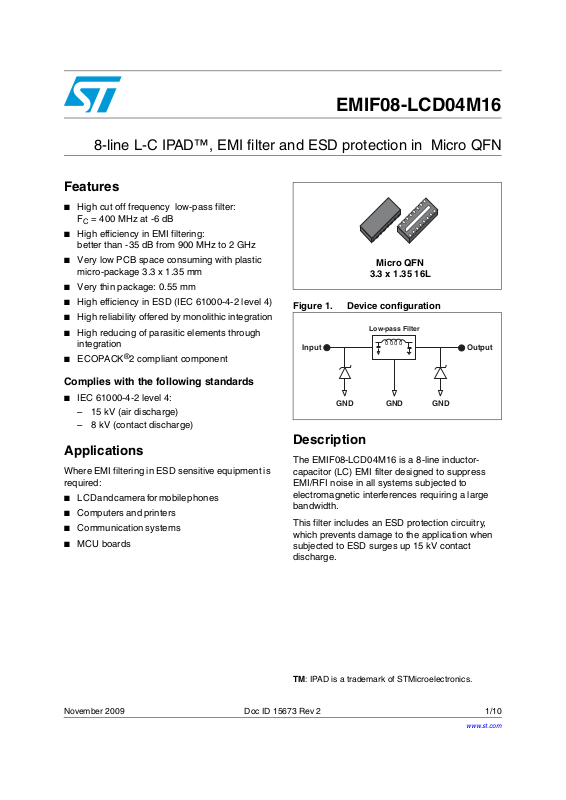 EMIF08-LCD04M16

8-line L-C IPAD™, EMI filter and ESD protection in Micro QFN

Features

■ High cut off frequency low-pass filter: $F_C$ = 400 MHz at -6 dB
■ High efficiency in EMI filtering: better than -35 dB from 900 MHz to 2 GHz
■ Very low PCB space consuming with plastic micro-package 3.3 x 1.35 mm
■ Very thin package: 0.55 mm
■ High efficiency in ESD (IEC 61000-4-2 level 4)
■ High reliability offered by monolithic integration
■ High reducing of parasitic elements through integration
■ ECOPACK®2 compliant component

Complies with the following standards

■ IEC 61000-4-2 level 4:
– 15 kV (air discharge)
– 8 kV (contact discharge)

Applications

Where EMI filtering in ESD sensitive equipment is required:

■ LCD and camera for mobile phones
■ Computers and printers
■ Communication systems
■ MCU boards

Micro QFN
3.3 x 1.35 16L

Figure 1. Device configuration

Low-pass Filter
Input
Output
GND
GND
GND

Description

The EMIF08-LCD04M16 is a 8-line inductor-capacitor (LC) EMI filter designed to suppress EMI/RFI noise in all systems subjected to electromagnetic interferences requiring a large bandwidth.

This filter includes an ESD protection circuitry, which prevents damage to the application when subjected to ESD surges up 15 kV contact discharge.

TM: IPAD is a trademark of STMicroelectronics.

November 2009 Doc ID 15673 Rev 2 1/10

www.st.com