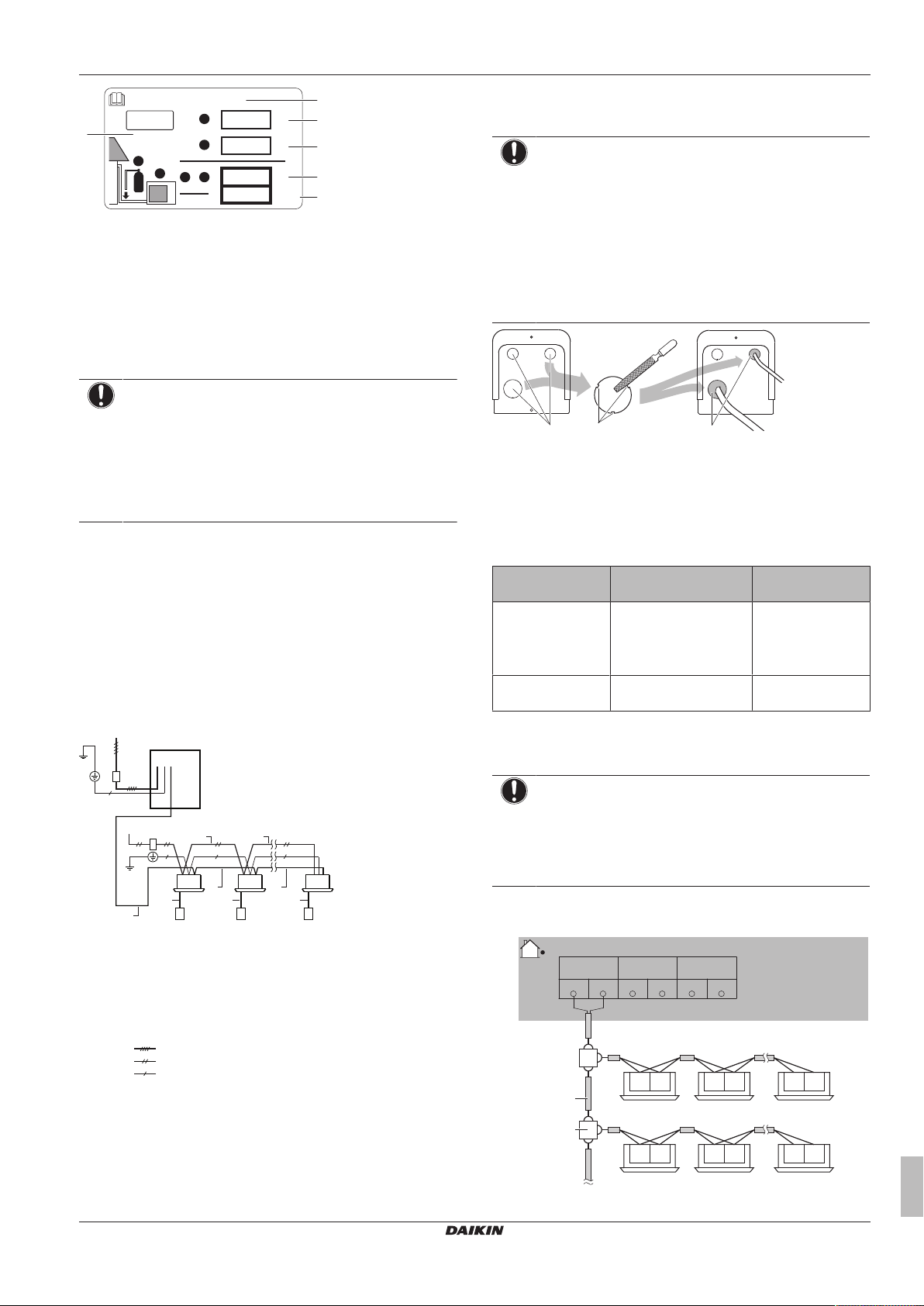 DAIKIN