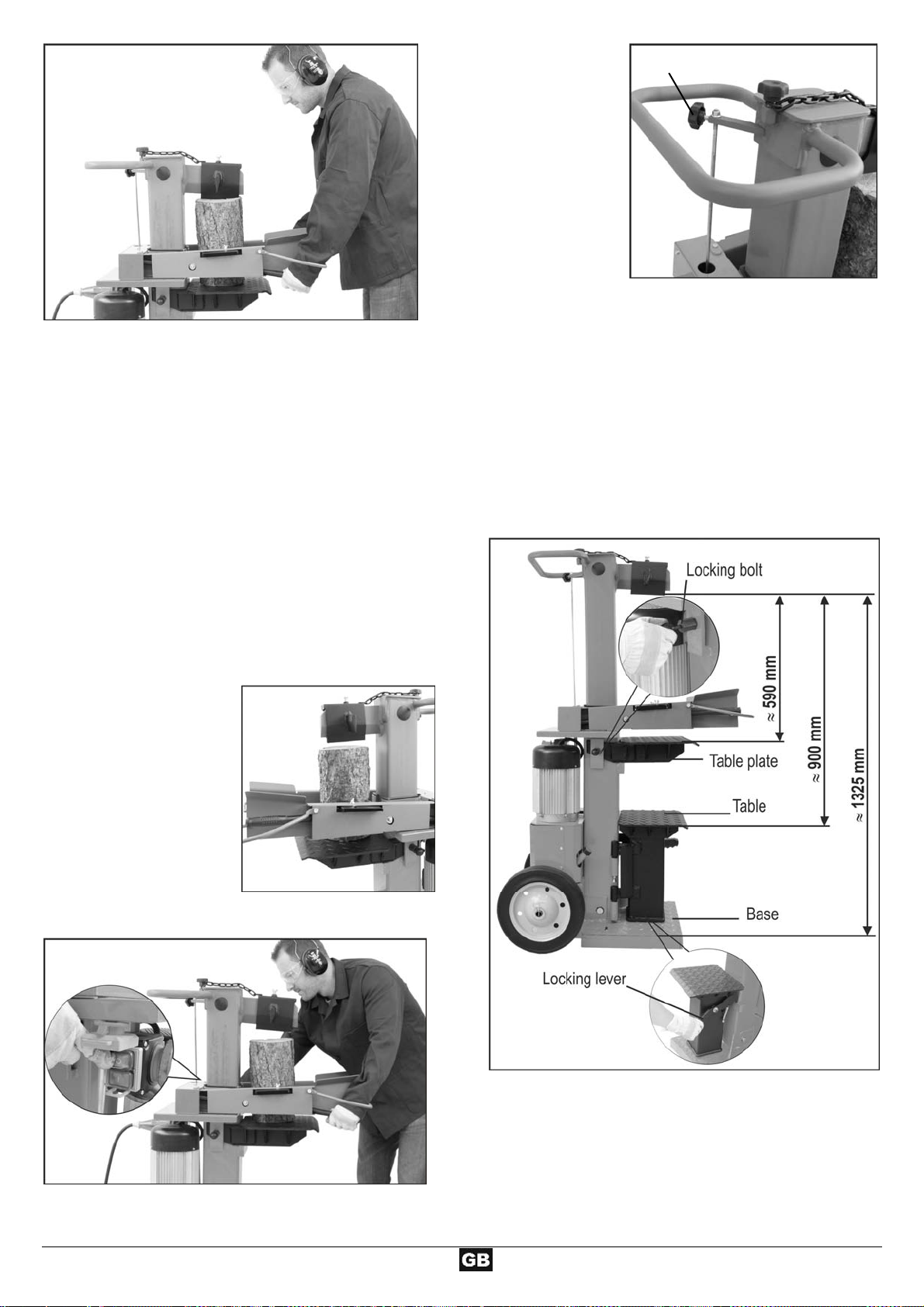 Locking bolt

≈ 590 mm

≈ 900 mm

≈ 1325 mm

Table plate

Table

Base

Locking lever

GB