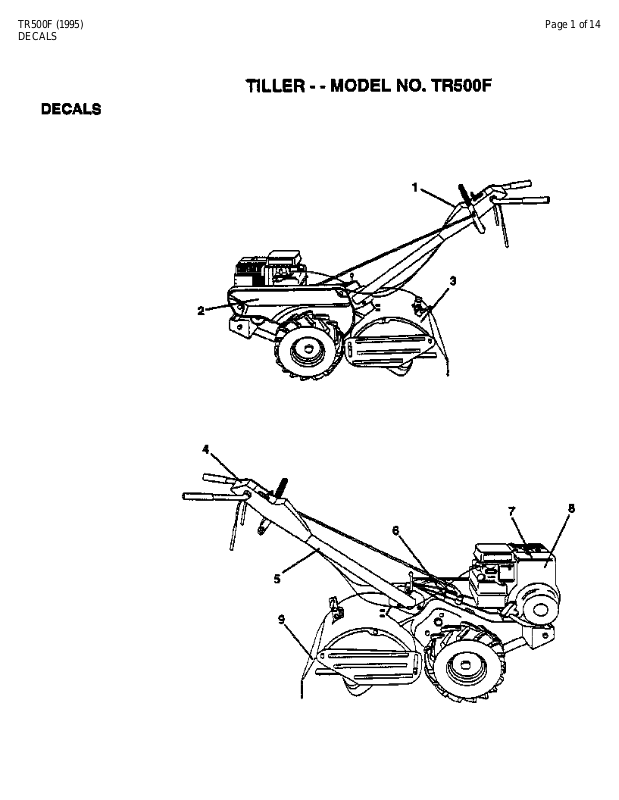 TR500F (1995)
DECALS

Page 1 of 14

TILLER - - MODEL NO. TR500F

DECALS

1
2
3
4
5
6
7
8
9