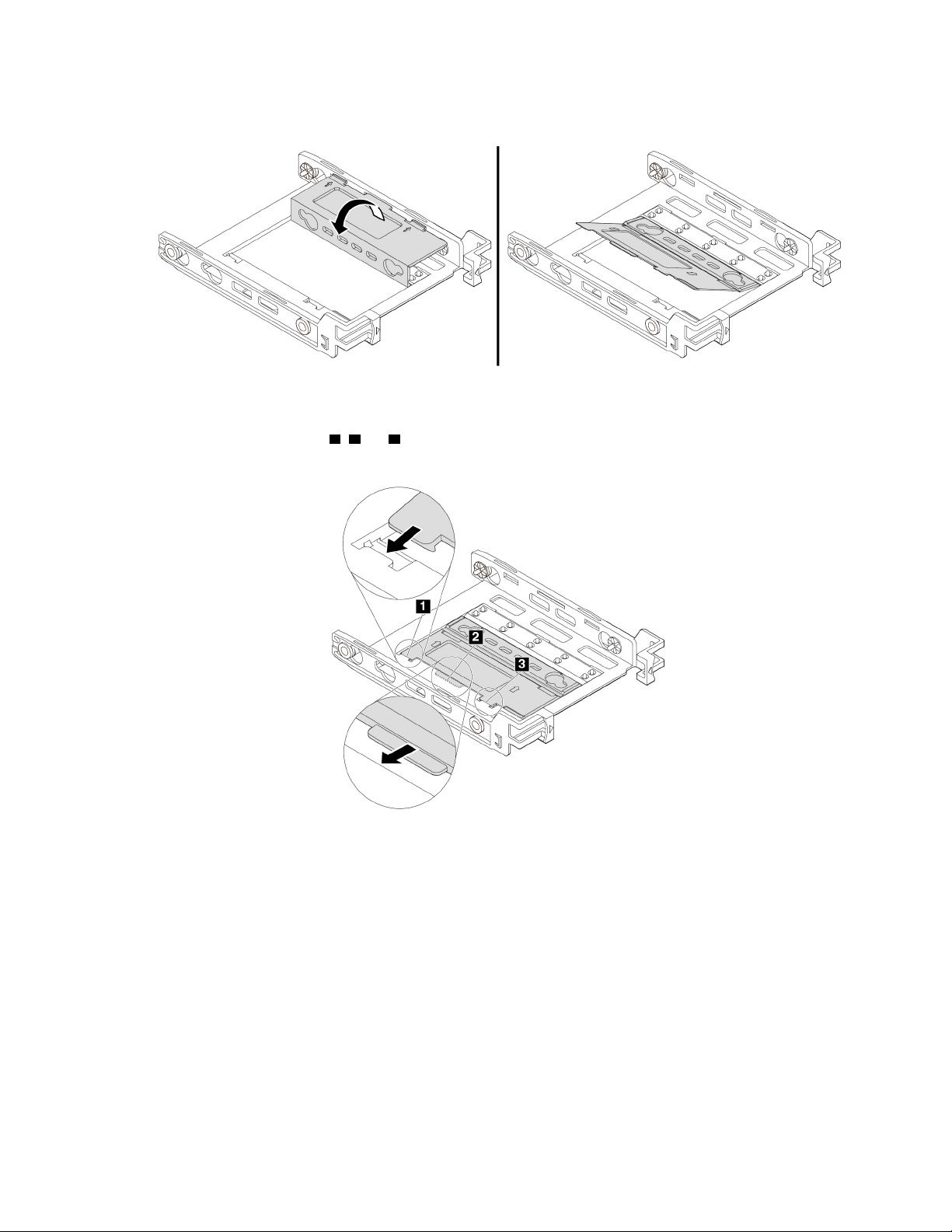 1

2

3