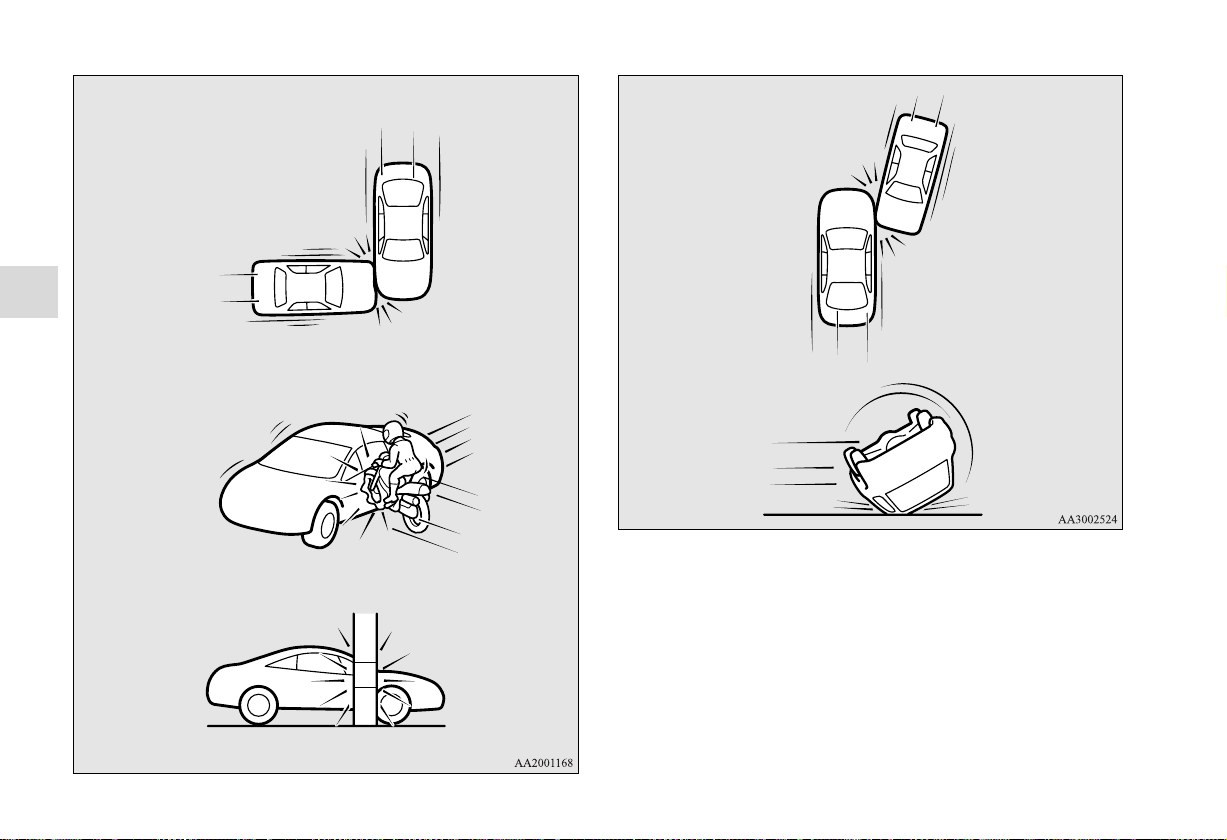 AA2001168

AA3002524