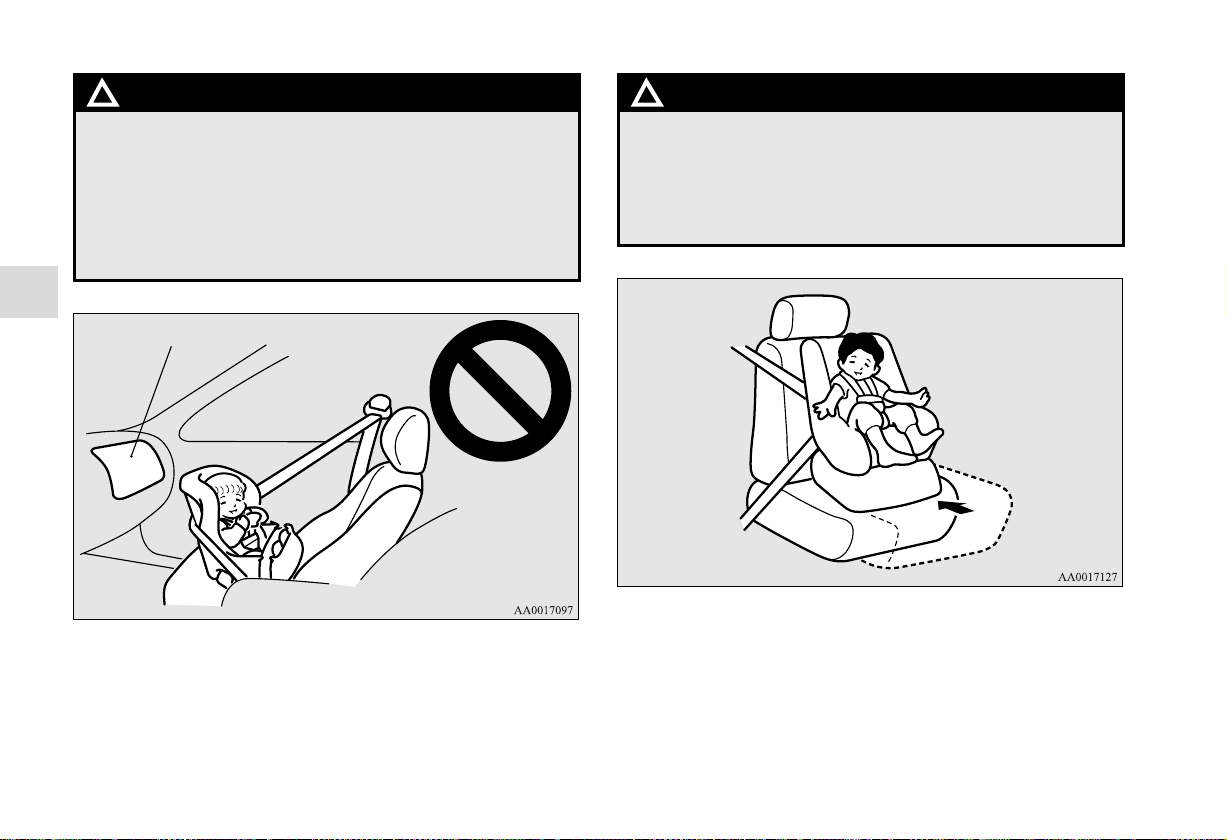 AA0017097

AA0017127