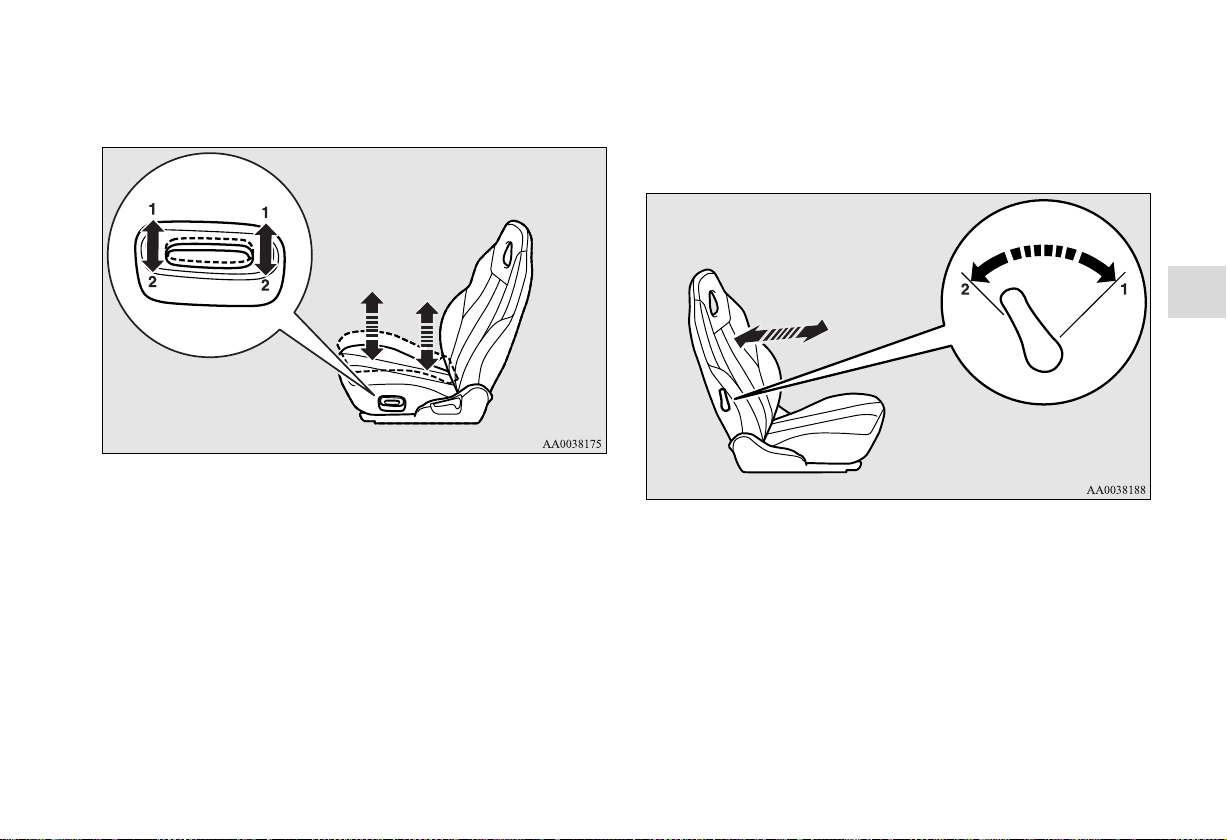 1
1
2
2
AA0038175

2
1
AA0038188