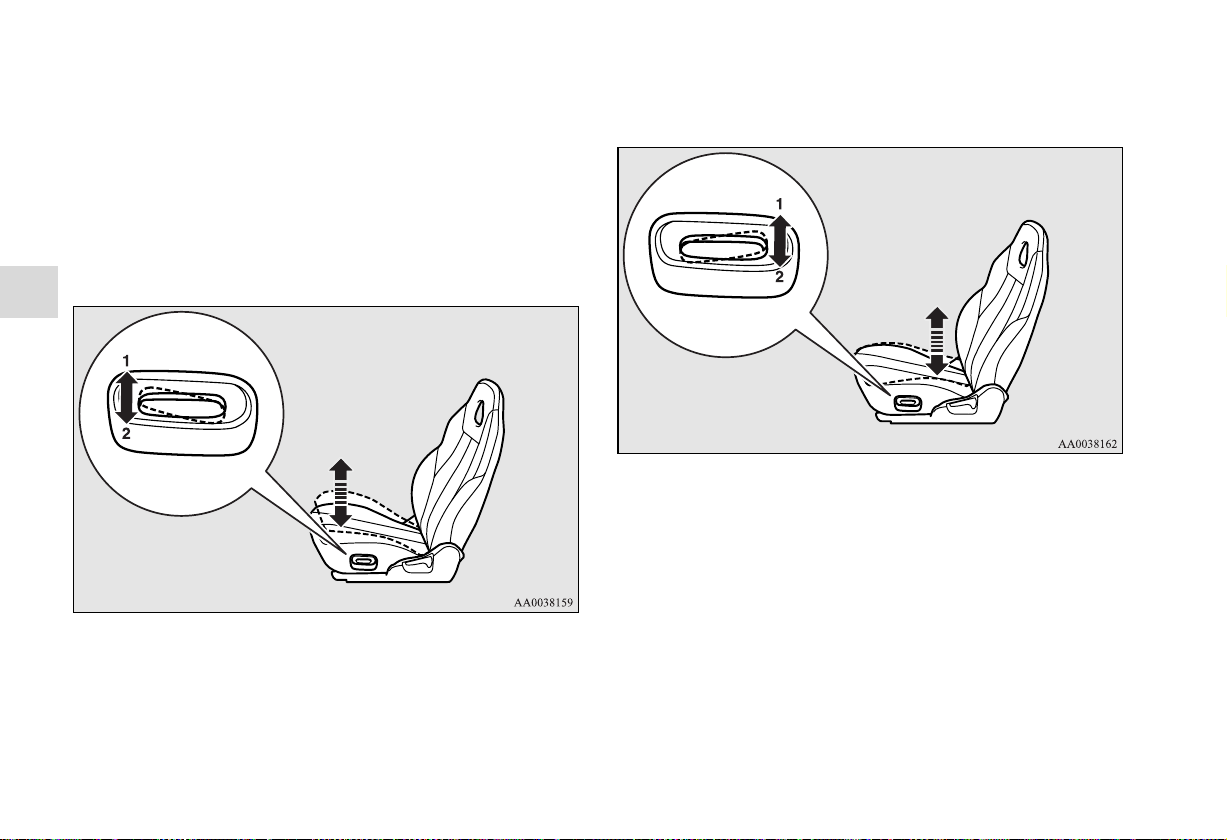 1
2
AA0038159

1
2
AA0038162