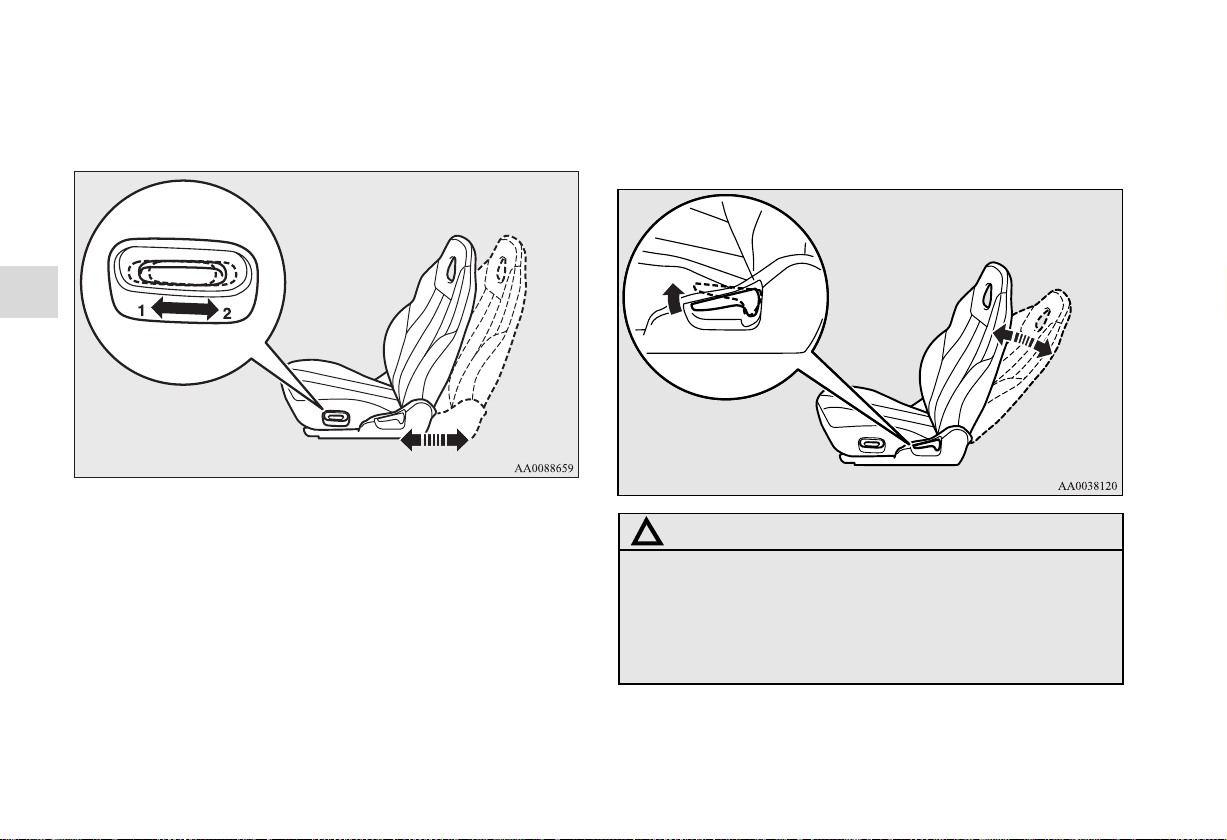 1 2

AA0088659

AA0038120