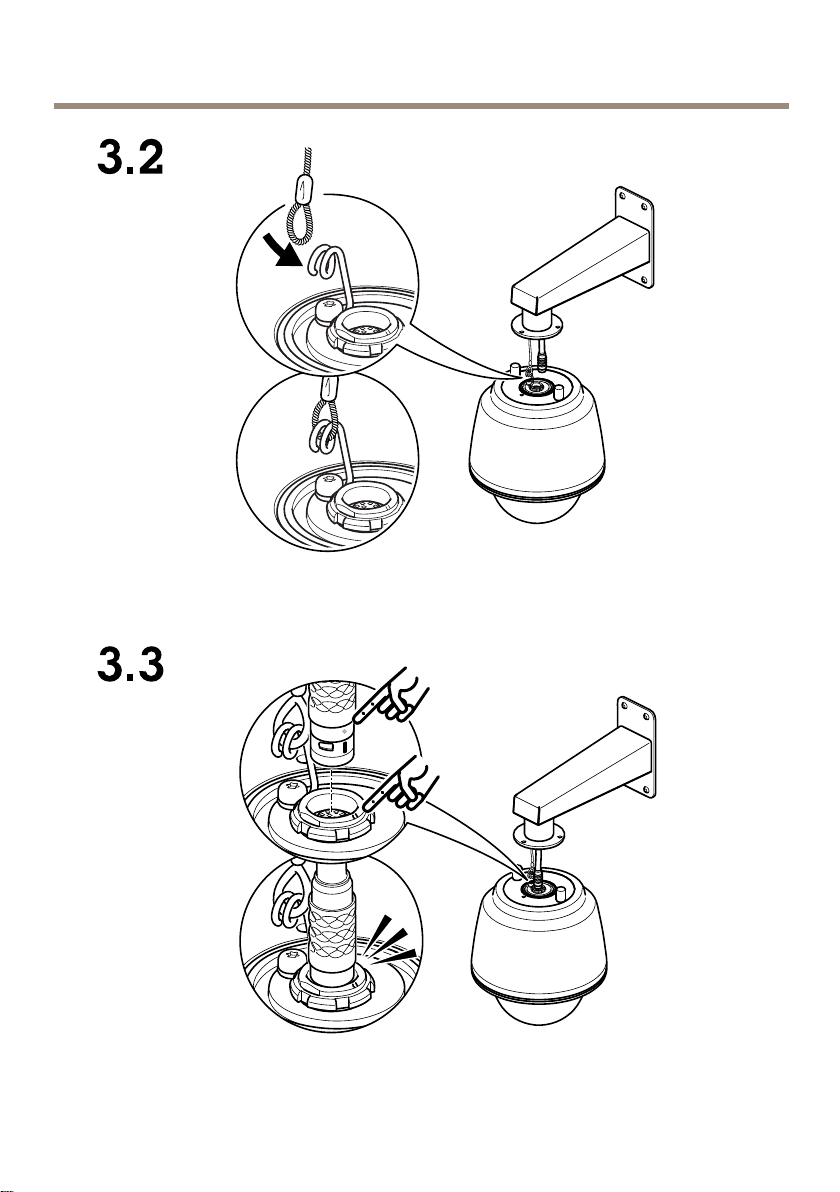 3.2

3.3