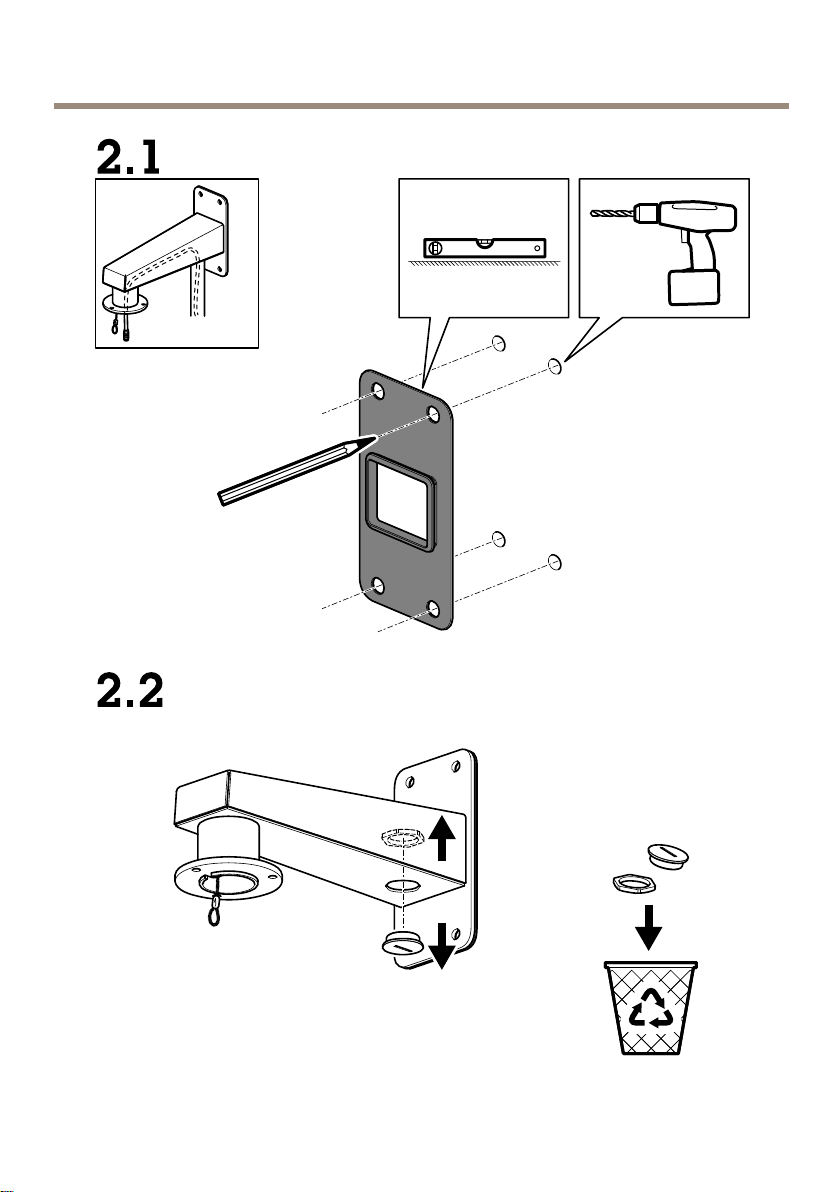 2.1

2.2