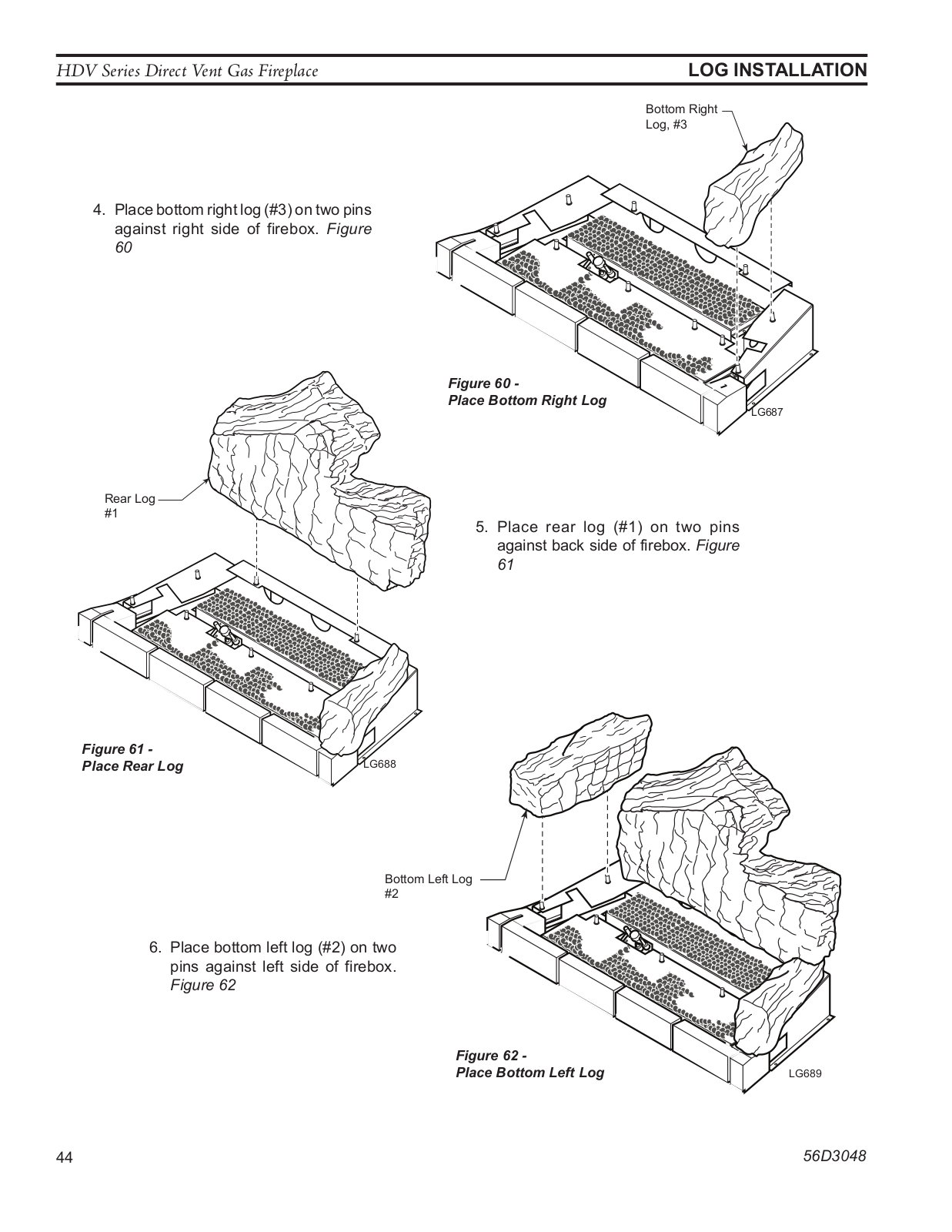 HDV Series Direct Vent Gas Fireplace

LOG INSTALLATION

Bottom Right Log, #3

4. Place bottom right log (#3) on two pins against right side of firebox. Figure 60

Figure 60 - Place Bottom Right Log

LG687

Rear Log #1

5. Place rear log (#1) on two pins against back side of firebox. Figure 61

Figure 61 - Place Rear Log

LG688

Bottom Left Log #2

6. Place bottom left log (#2) on two pins against left side of firebox. Figure 62

Figure 62 - Place Bottom Left Log

LG689

44

56D3048