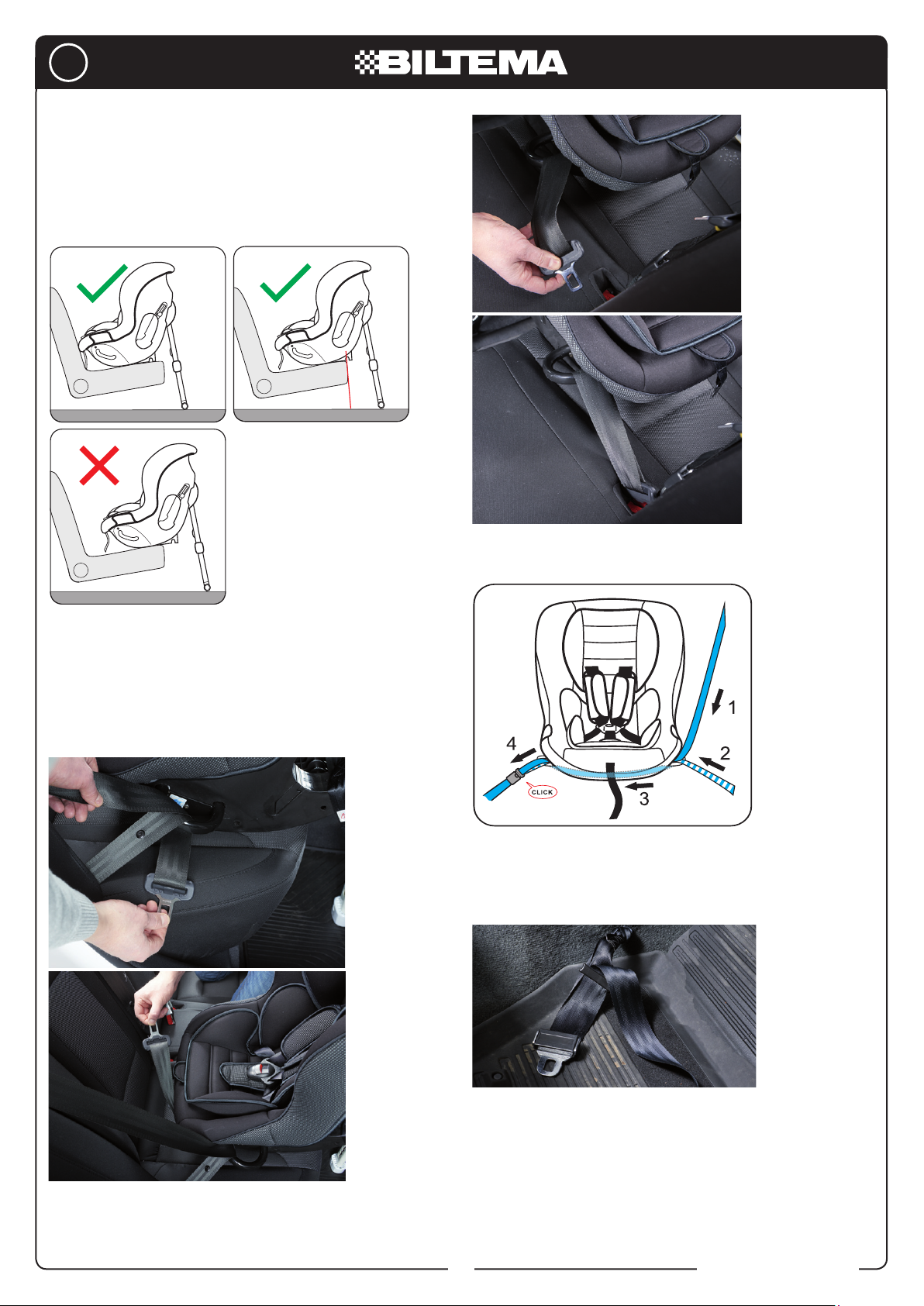 BILTEMA

1

2

3

4

CLICK