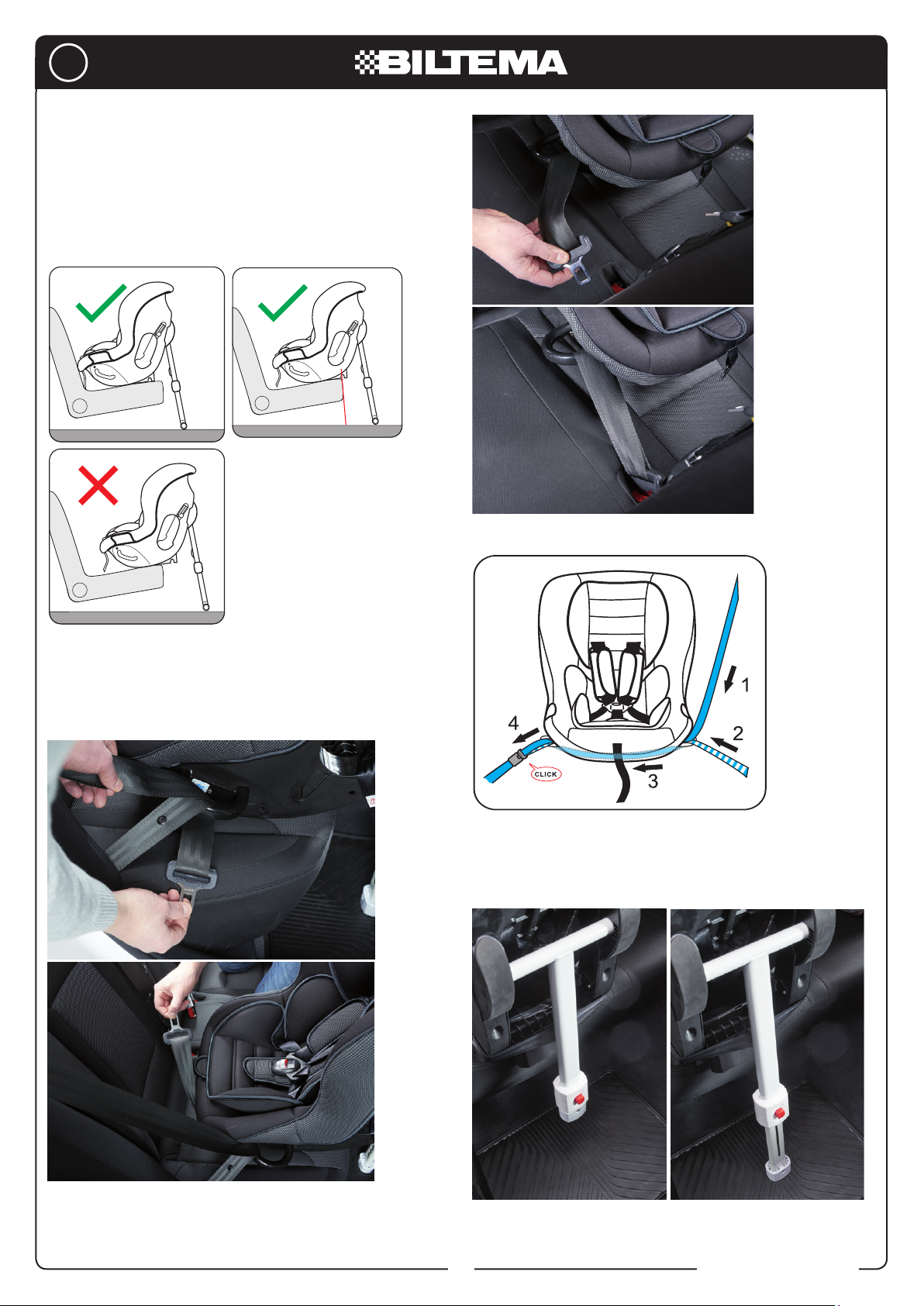 BILTEMA

1

2

3

4

CLICK