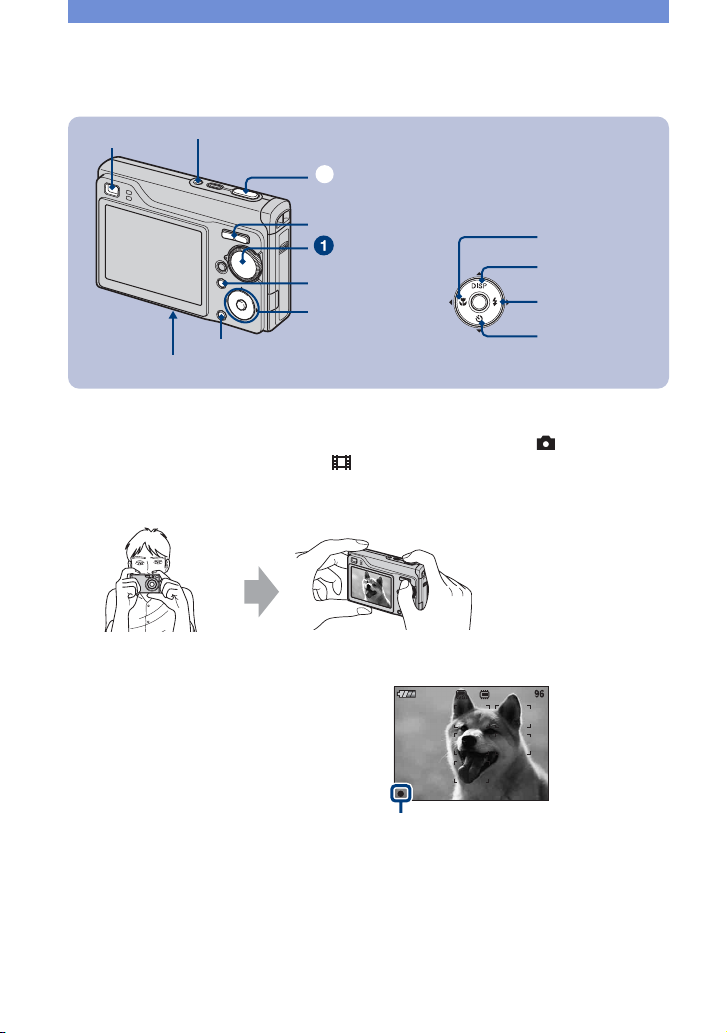 1

DISP

96